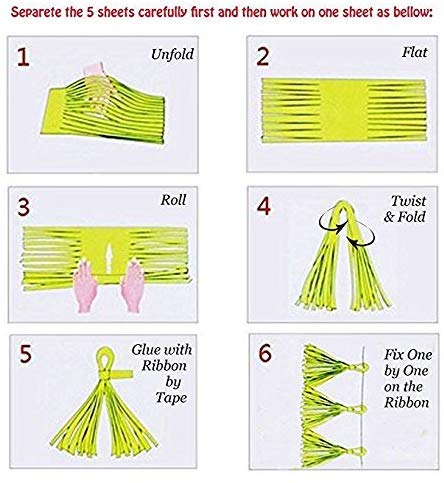 Separete the 5 sheets carefully first and then work on one sheet as bellow:

1 Unfold

2 Flat

3 Roll

4 Twist & Fold

5 Glue with Ribbon by Tape

6 Fix One by One on the Ribbon