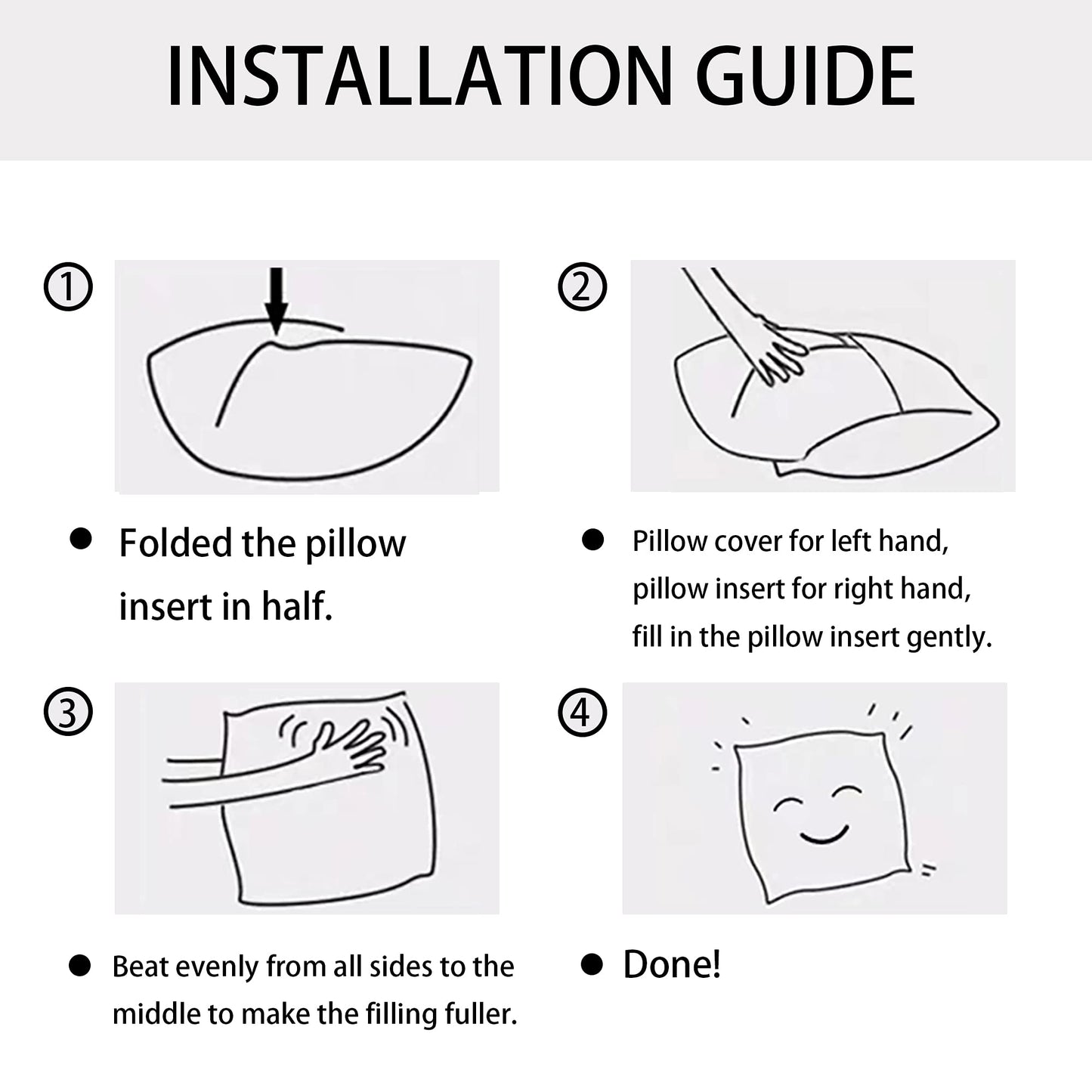 INSTALLATION GUIDE

①

● Folded the pillow insert in half.

②

● Pillow cover for left hand, pillow insert for right hand, fill in the pillow insert gently.

③

● Beat evenly from all sides to the middle to make the filling fuller.

④

● Done!