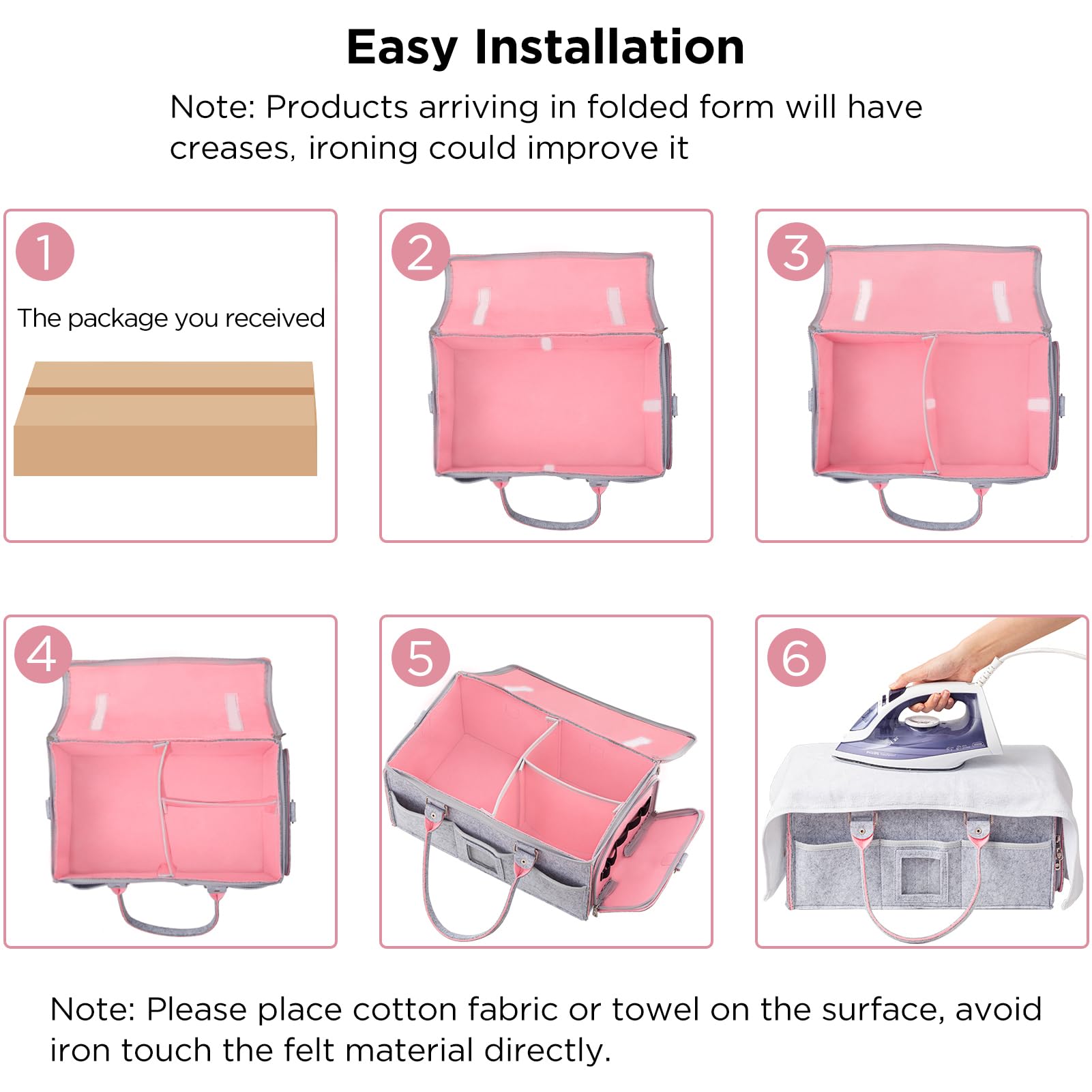 Easy Installation

Note: Products arriving in folded form will have creases, ironing could improve it

1

The package you received

2

3

4

5

6

Note: Please place cotton fabric or towel on the surface, avoid iron touch the felt material directly.