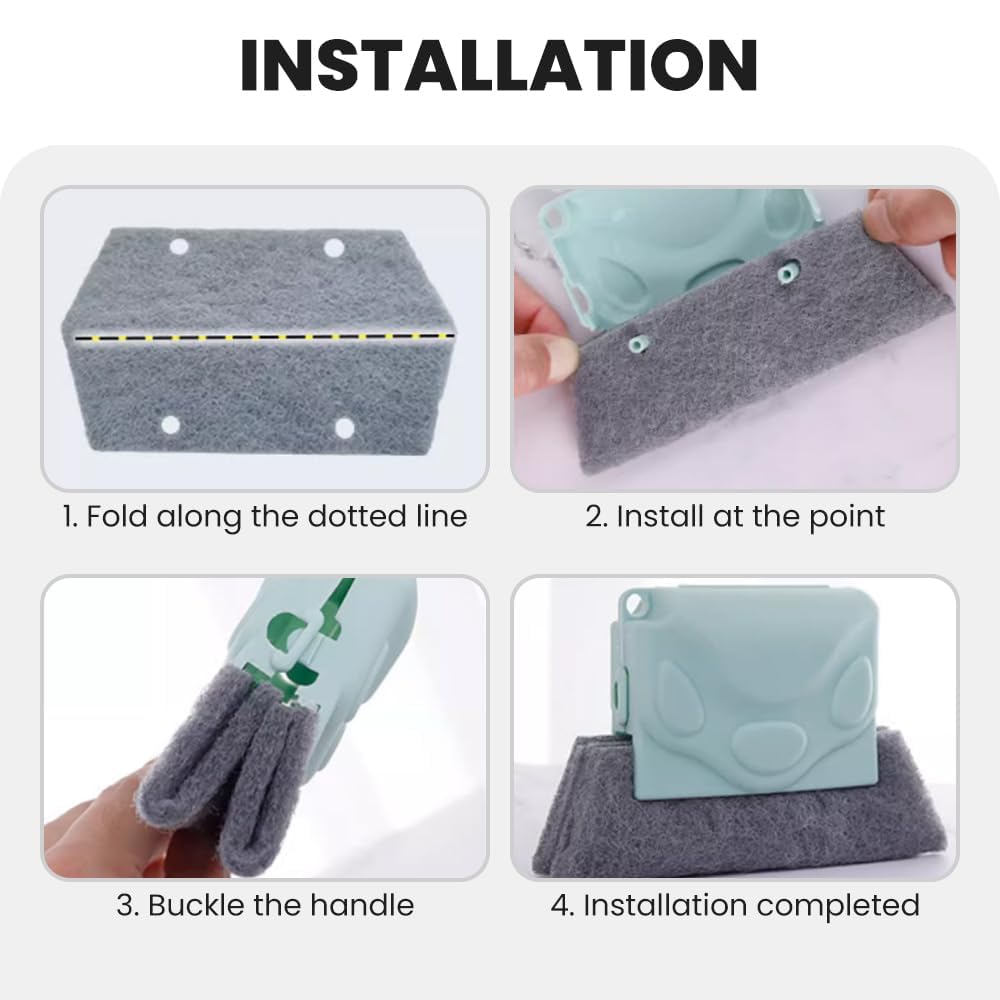 INSTALLATION

1. Fold along the dotted line

2. Install at the point

3. Buckle the handle

4. Installation completed