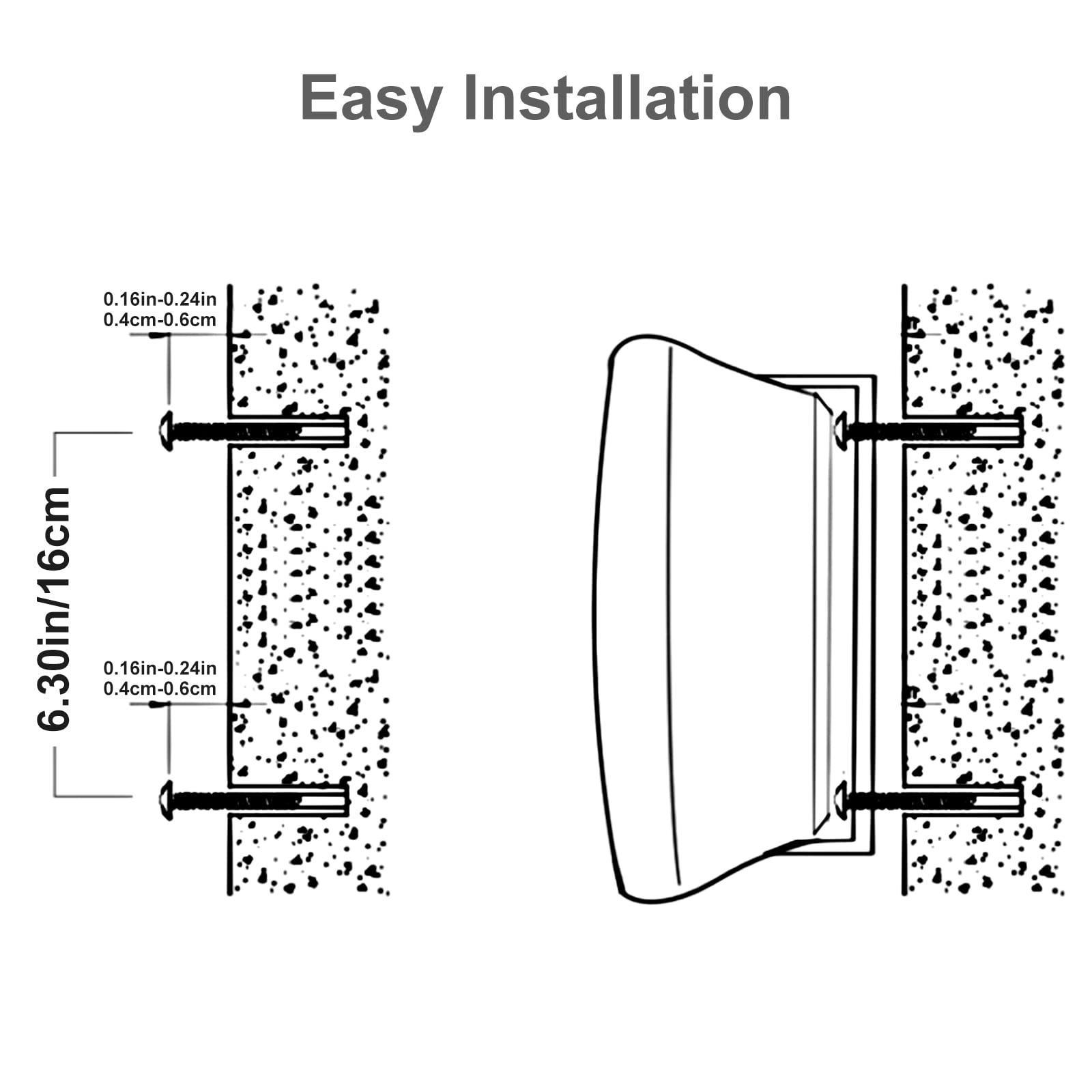 Easy Installation

0.16in-0.24in
0.4cm-0.6cm

6.30in/16cm

0.16in-0.24in
0.4cm-0.6cm