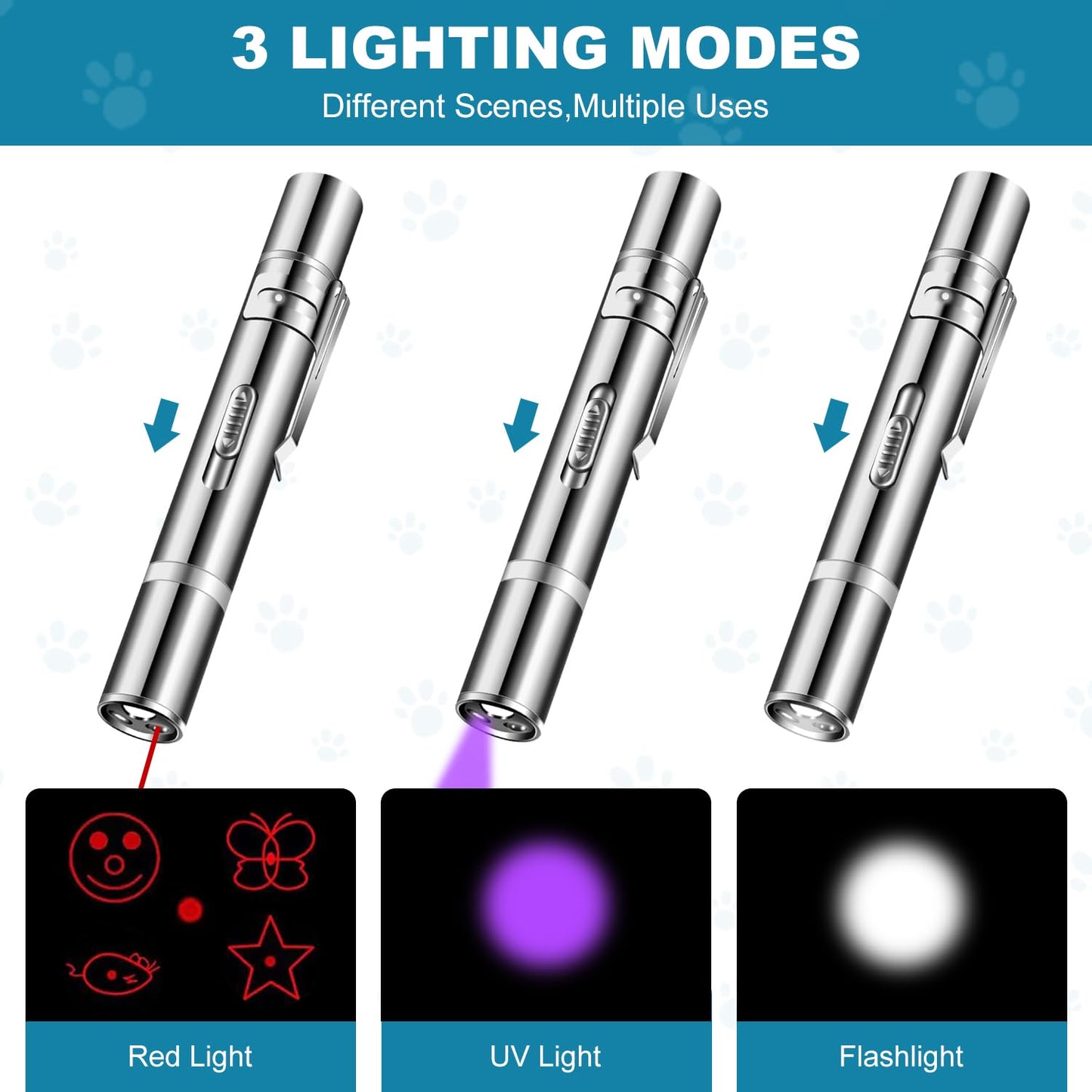 3 LIGHTING MODES

Different Scenes,Multiple Uses

Red Light

UV Light

Flashlight