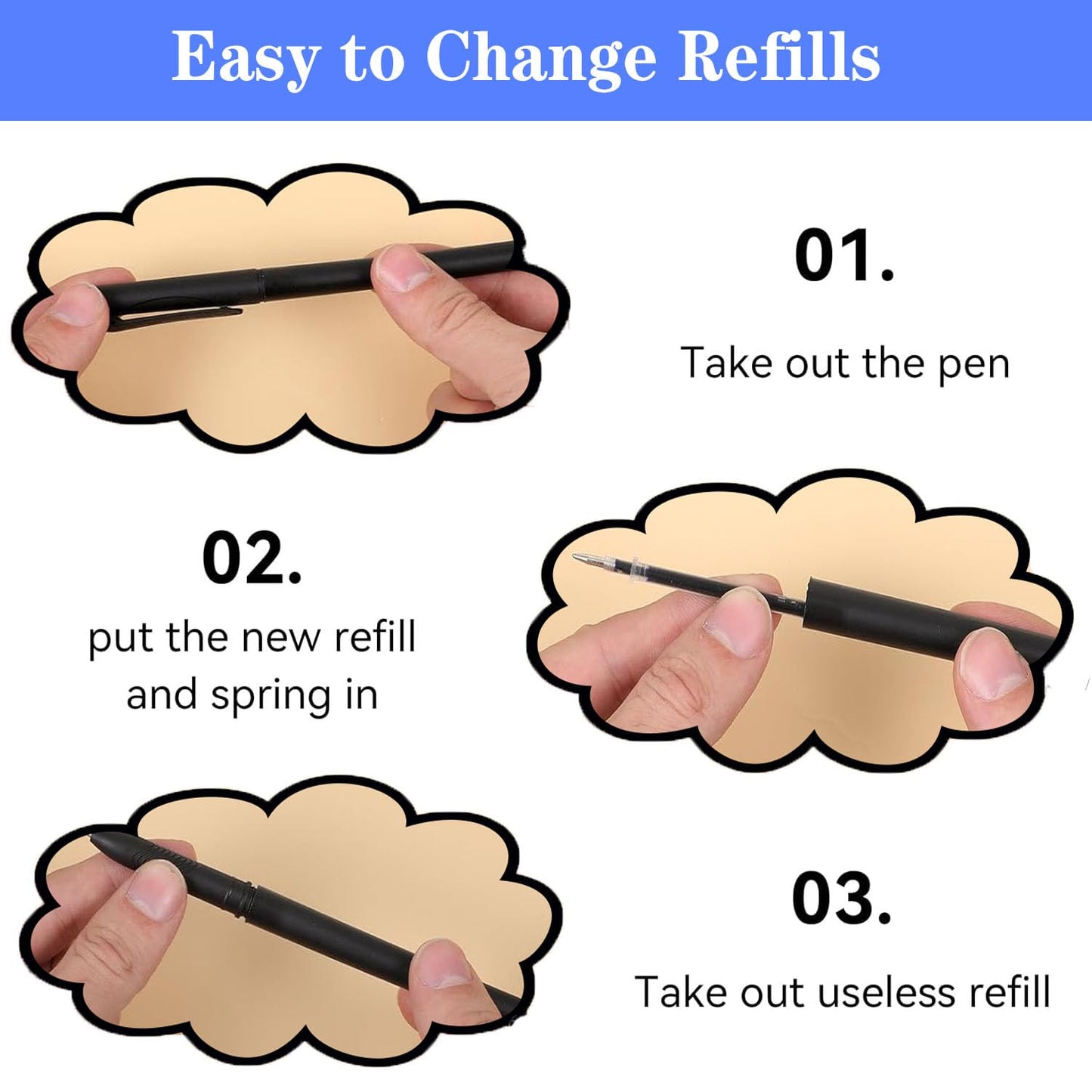 Easy to Change Refills

01.

Take out the pen

02.

put the new refill and spring in

03.

Take out useless refill