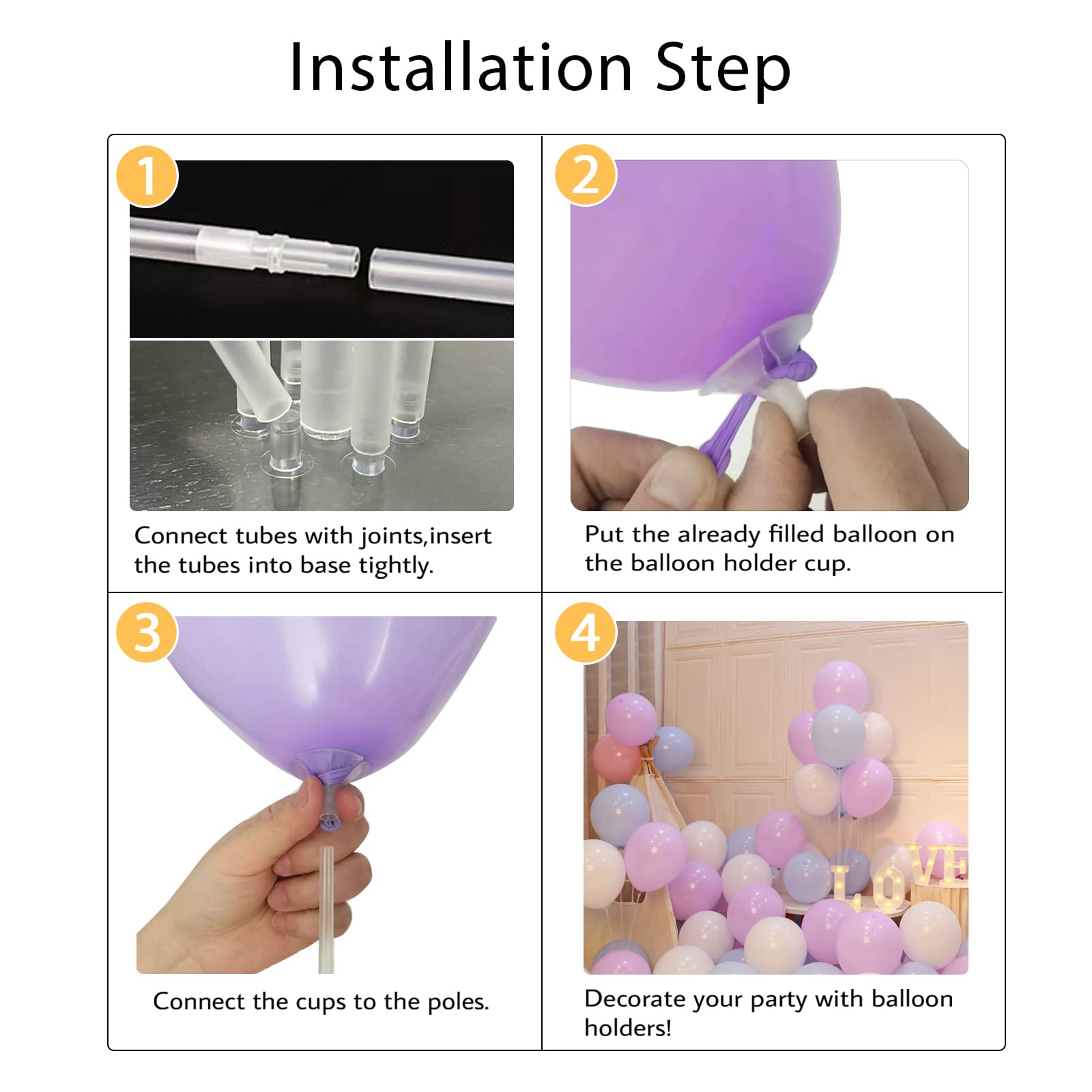 Installation Step

1

Connect tubes with joints,insert the tubes into base tightly.

2

Put the already filled balloon on the balloon holder cup.

3

Connect the cups to the poles.

4

LOVE

Decorate your party with balloon holders!