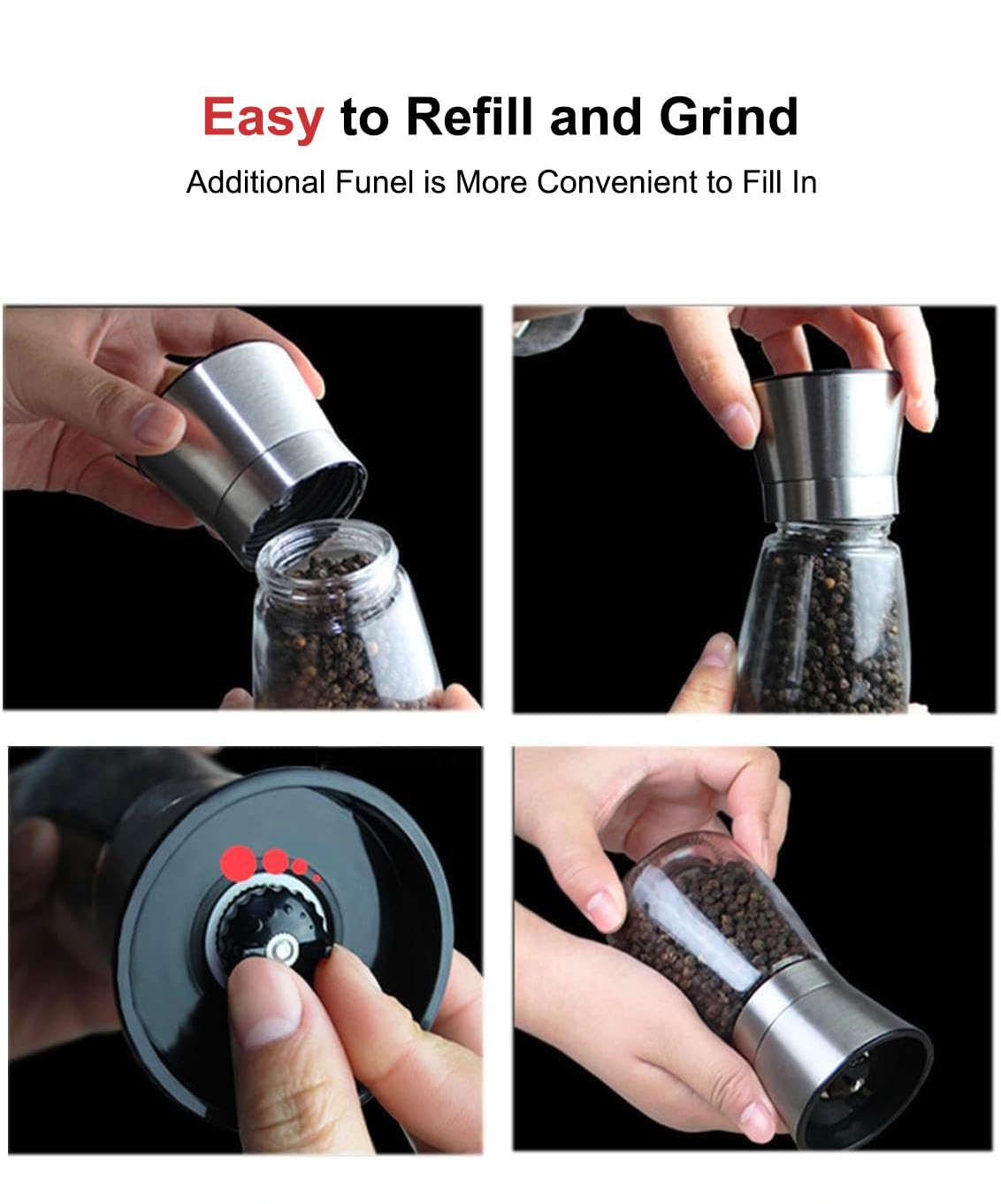 Easy to Refill and Grind

Additional Funel is More Convenient to Fill In