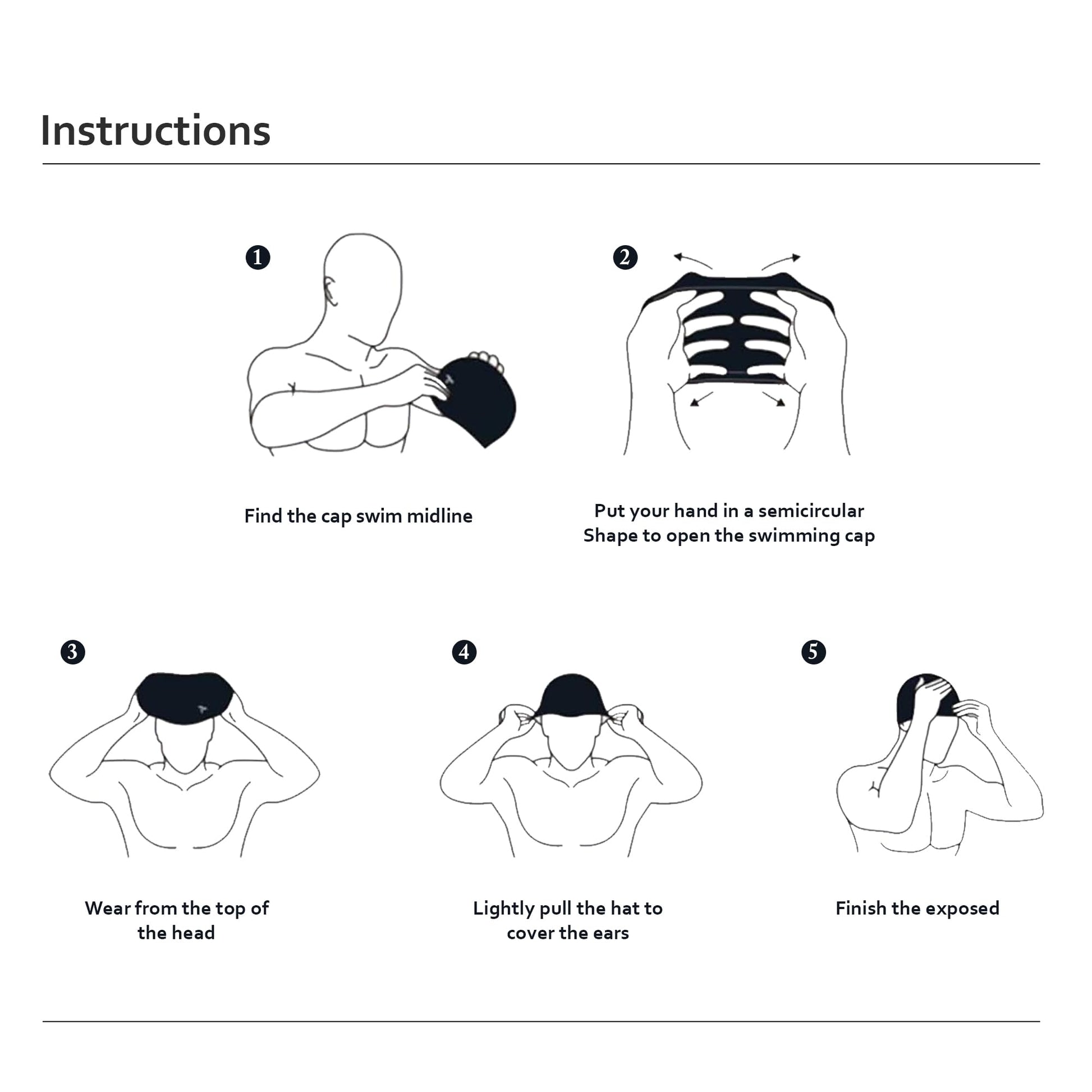 Instructions

1

Find the cap swim midline

2

Put your hand in a semicircular Shape to open the swimming cap

3

Wear from the top of the head

4

Lightly pull the hat to cover the ears

5

Finish the exposed