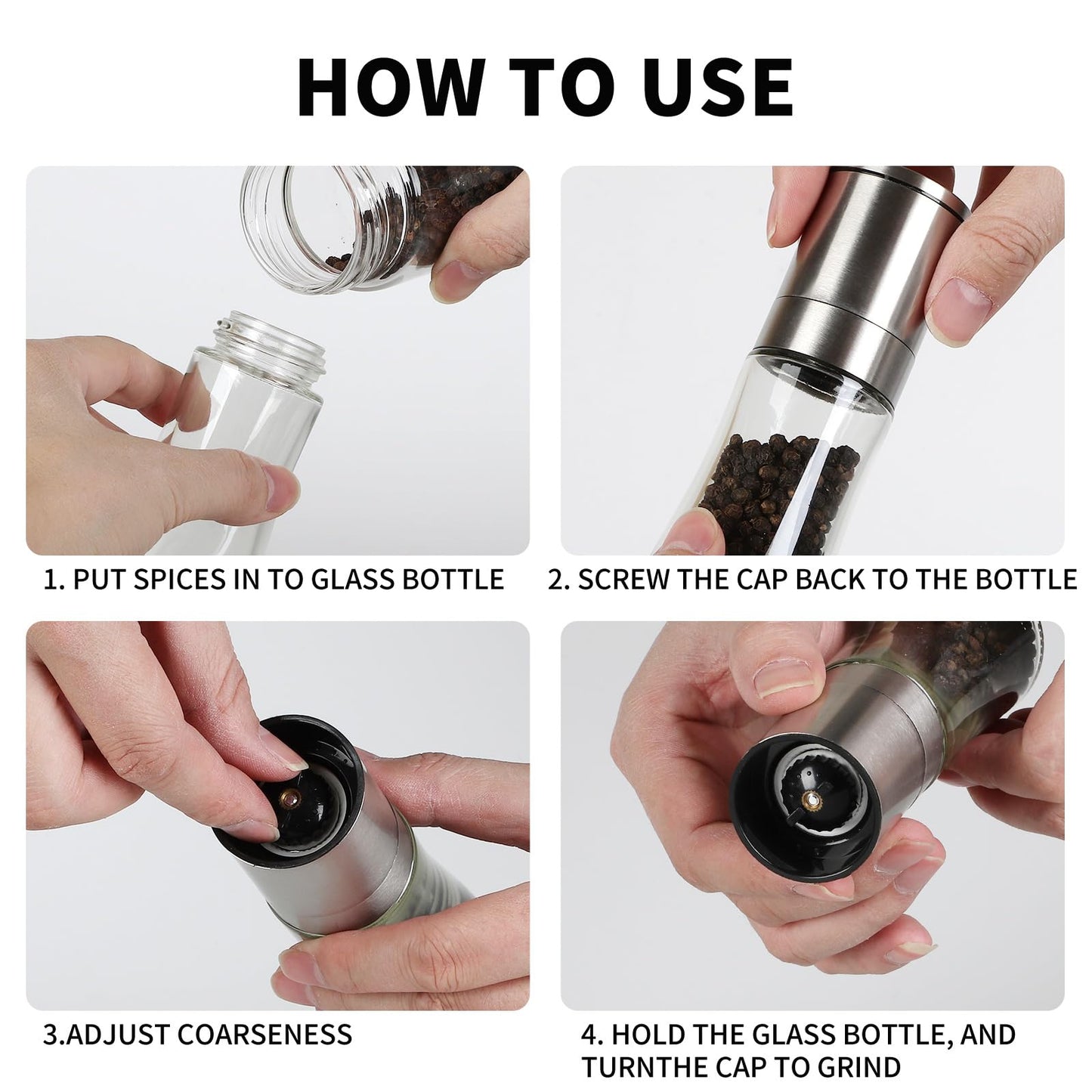 HOW TO USE

1. PUT SPICES IN TO GLASS BOTTLE

2. SCREW THE CAP BACK TO THE BOTTLE

3.ADJUST COARSENESS

4. HOLD THE GLASS BOTTLE, AND TURNTHE CAP TO GRIND