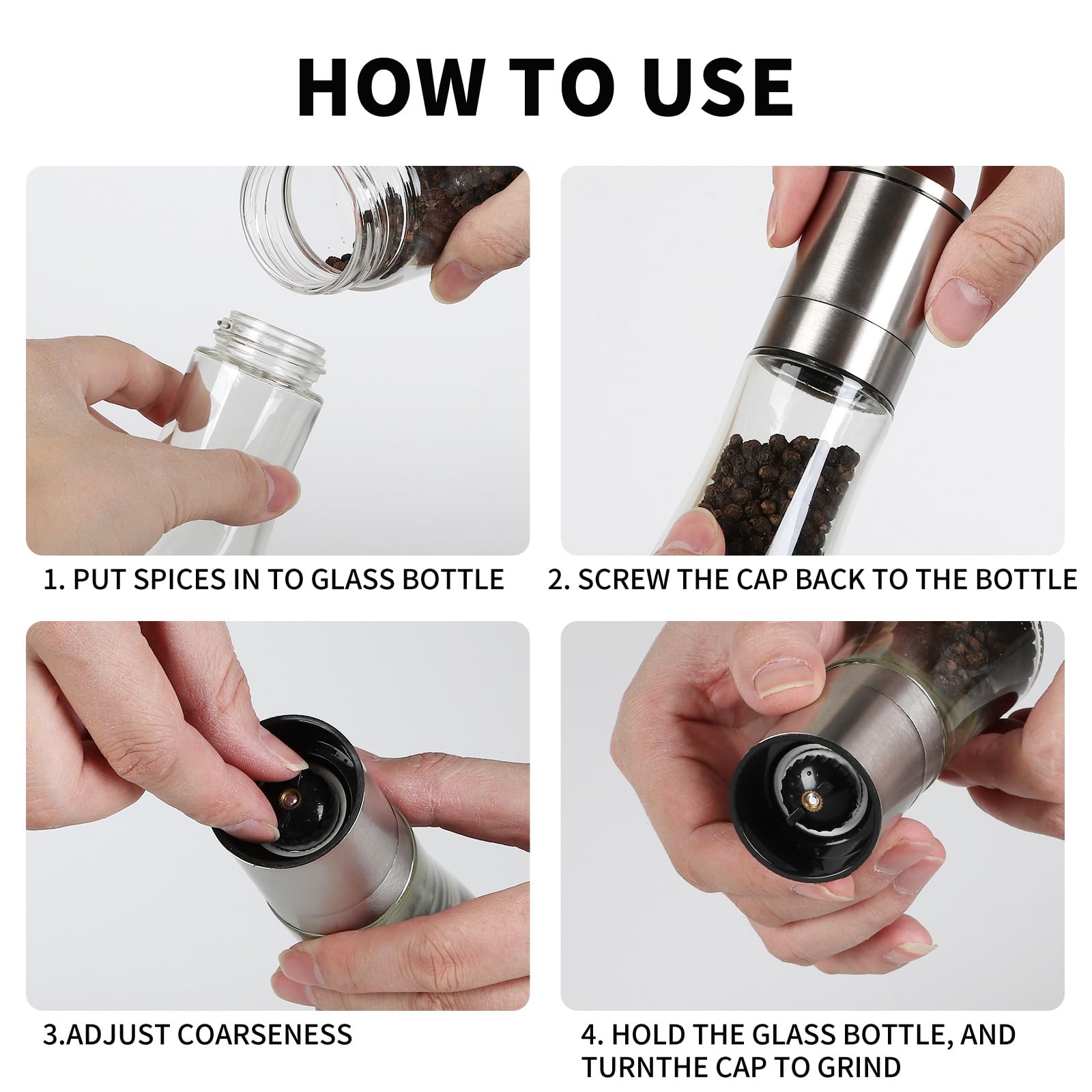 HOW TO USE

1. PUT SPICES IN TO GLASS BOTTLE

2. SCREW THE CAP BACK TO THE BOTTLE

3.ADJUST COARSENESS

4. HOLD THE GLASS BOTTLE, AND TURNTHE CAP TO GRIND