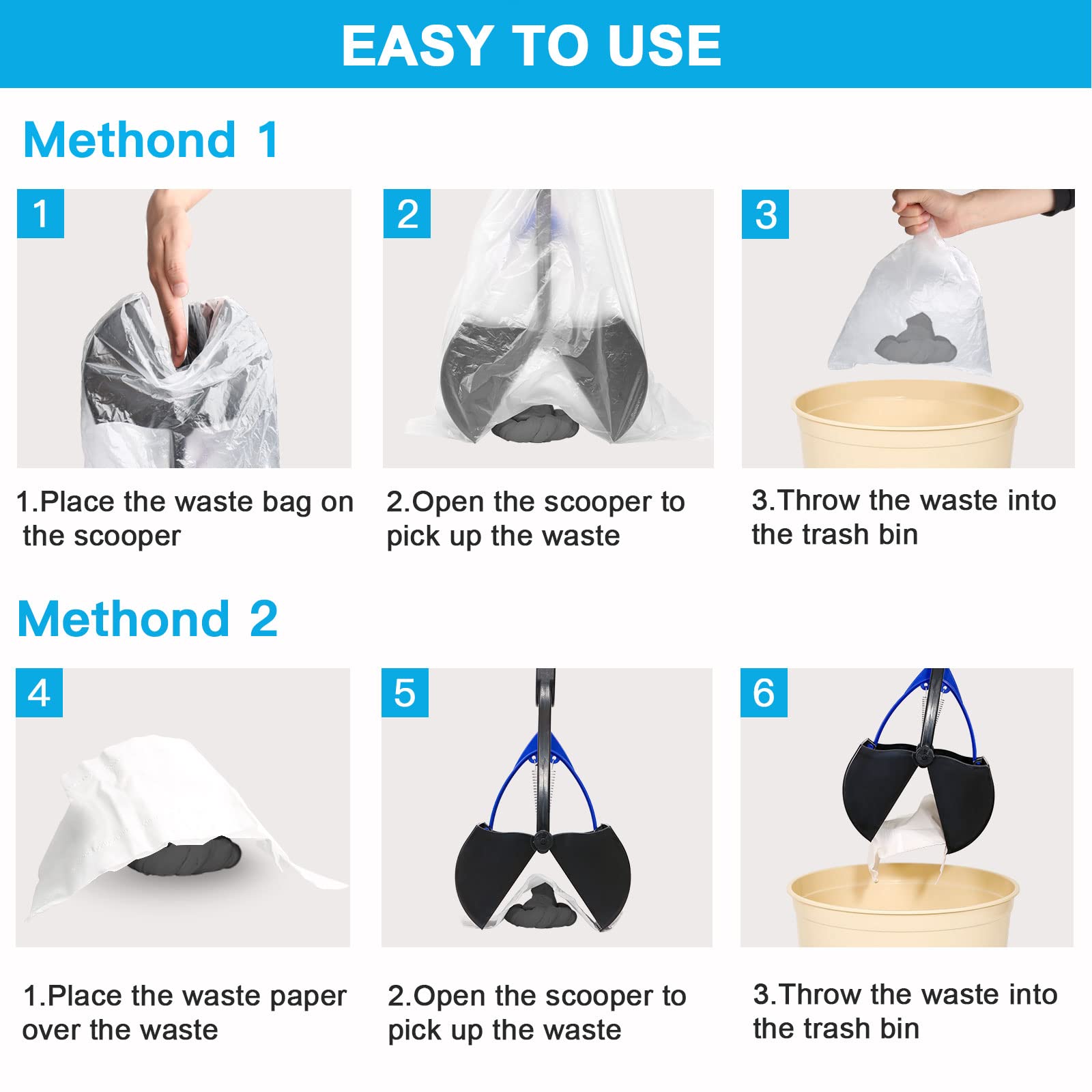 EASY TO USE

Methond 1

1

2

3

1.Place the waste bag on the scooper

2.Open the scooper to pick up the waste

3.Throw the waste into the trash bin

Methond 2

4

5

6

1.Place the waste paper over the waste

2.Open the scooper to pick up the waste

3.Throw the waste into the trash bin