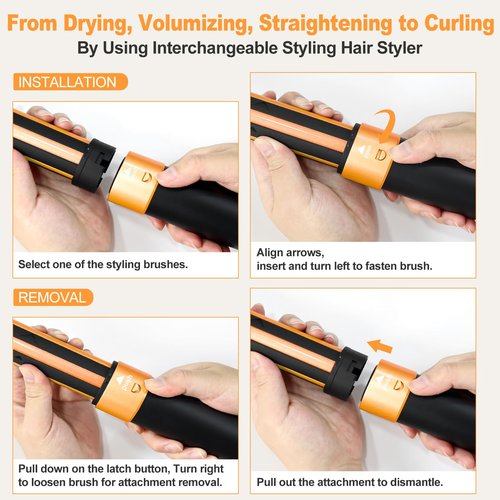 From Drying, Volumizing, Straightening to Curling
By Using Interchangeable Styling Hair Styler

INSTALLATION

Select one of the styling brushes.

Align arrows, insert and turn left to fasten brush.

REMOVAL

Pull down on the latch button, Turn right to loosen brush for attachment removal.

Pull out the attachment to dismantle.