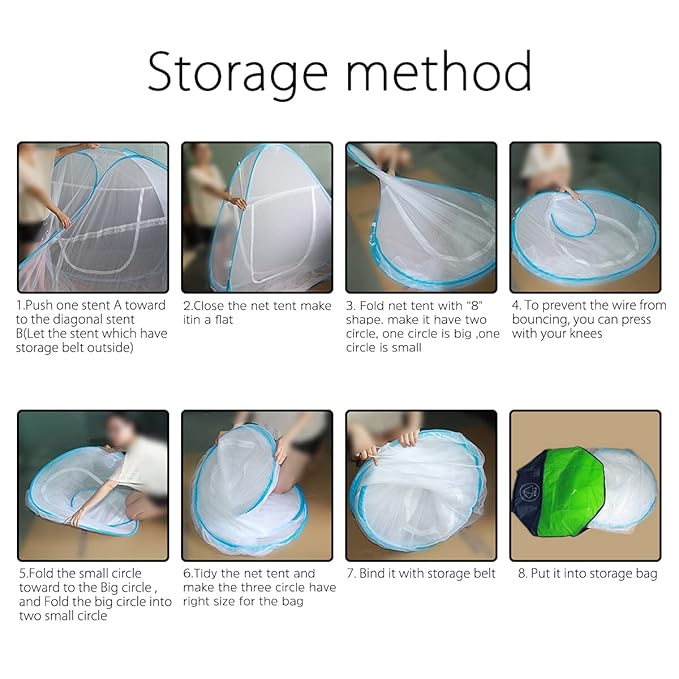 Storage method

1.Push one stent A toward to the diagonal stent B(Let the stent which have storage belt outside)

2.Close the net tent make itin a flat

3. Fold net tent with "8" shape. make it have two circle, one circle is big ,one circle is small

4. To prevent the wire from bouncing, you can press with your knees

5.Fold the small circle toward to the Big circle , and Fold the big circle into two small circle

6.Tidy the net tent and make the three circle have right size for the bag

7. Bind it with storage belt

8. Put it into storage bag