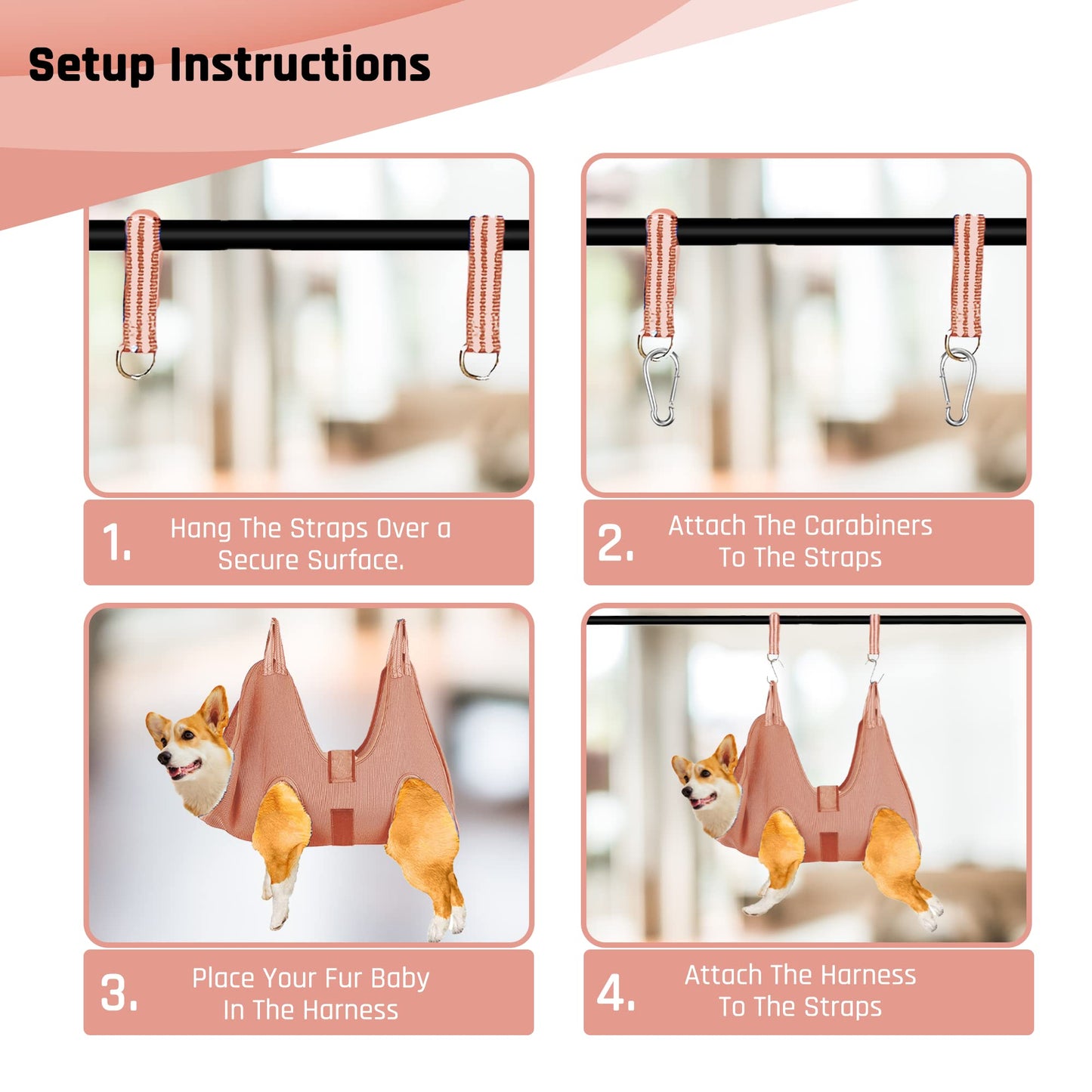 Setup Instructions

1. Hang The Straps Over a Secure Surface.

2. Attach The Carabiners To The Straps

3. Place Your Fur Baby In The Harness

4. Attach The Harness To The Straps