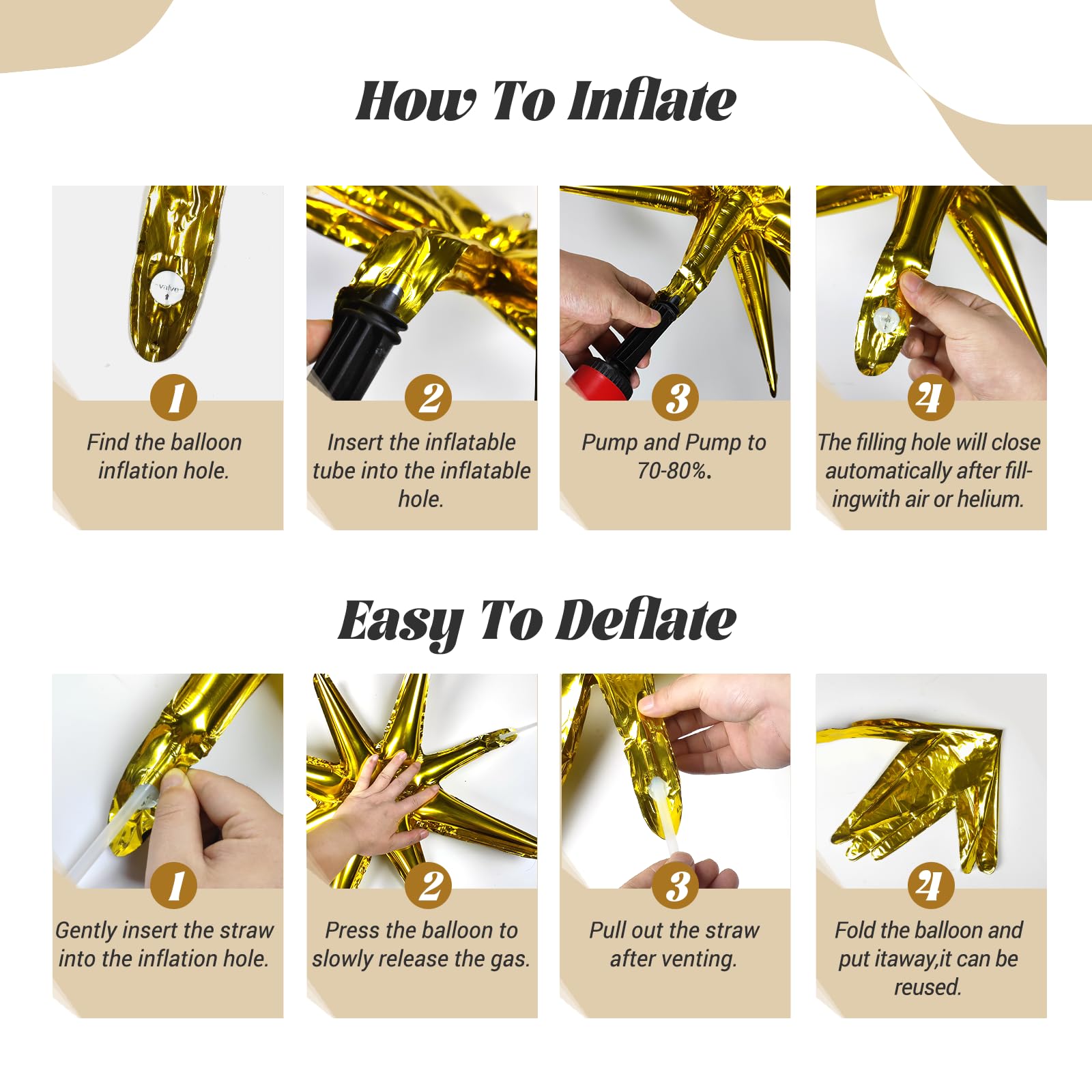 How To Inflate

valve

1
Find the balloon inflation hole.

2
Insert the inflatable tube into the inflatable hole.

3
Pump and Pump to 70-80%.

4
The filling hole will close automatically after fillingwith air or helium.

Easy To Deflate

1
Gently insert the straw into the inflation hole.

2
Press the balloon to slowly release the gas.

3
Pull out the straw after venting.

4
Fold the balloon and put itaway,it can be reused.