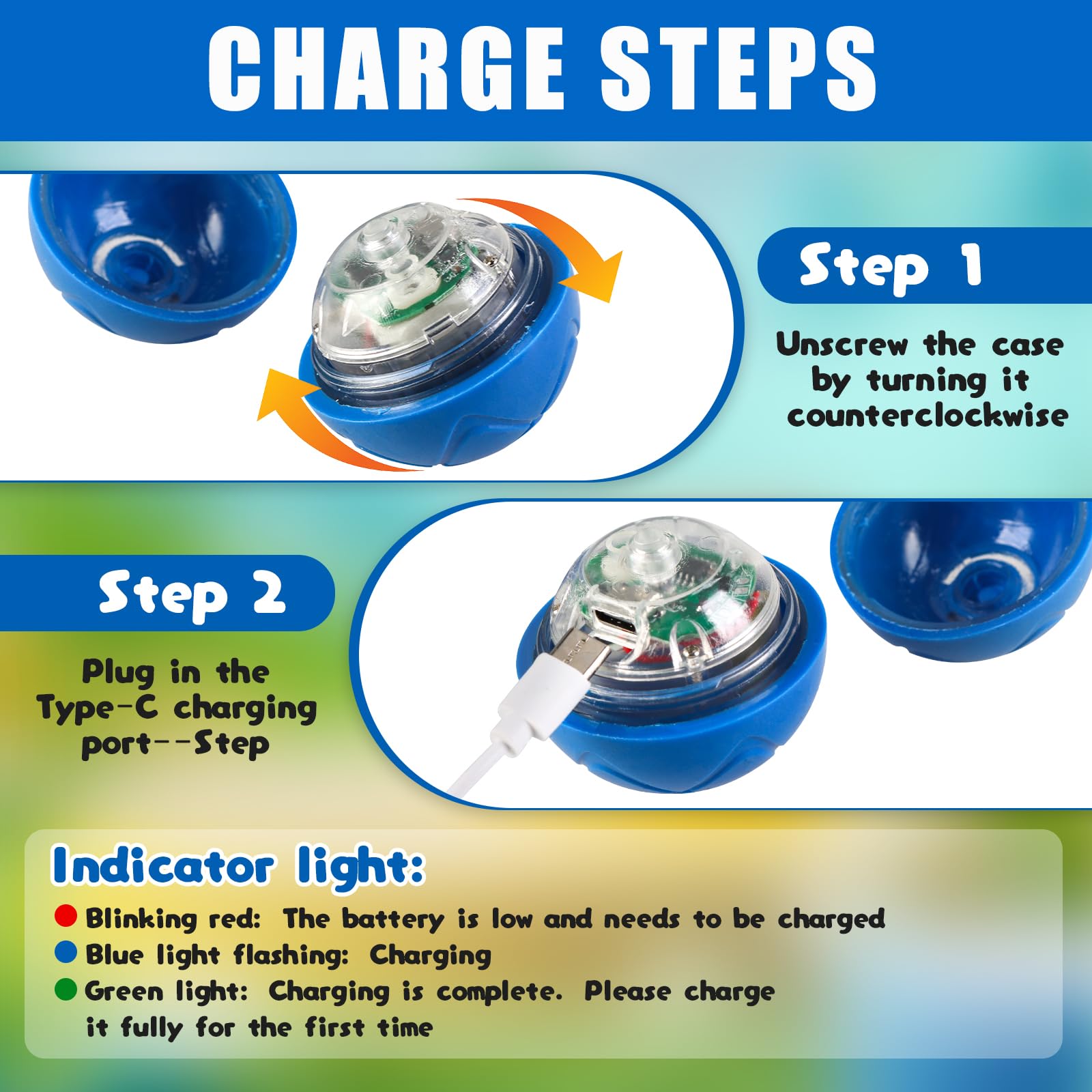 CHARGE STEPS

Step 1

Unscrew the case by turning it counterclockwise

Step 2

Plug in the Type-C charging port--Step

Indicator light:

Blinking red: The battery is low and needs to be charged
Blue light flashing: Charging
Green light: Charging is complete. Please charge it fully for the first time