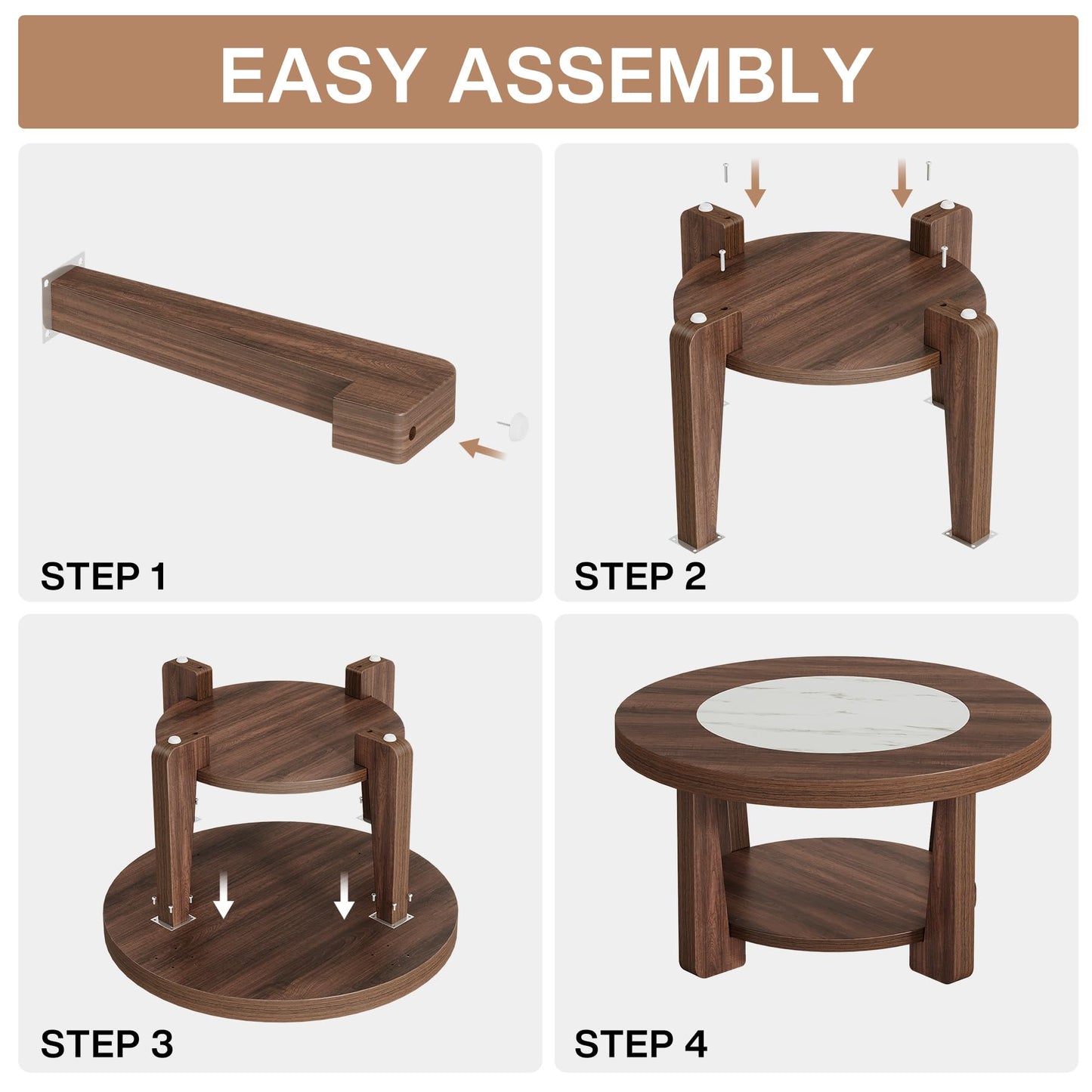 EASY ASSEMBLY

STEP 1

STEP 2

STEP 3

STEP 4