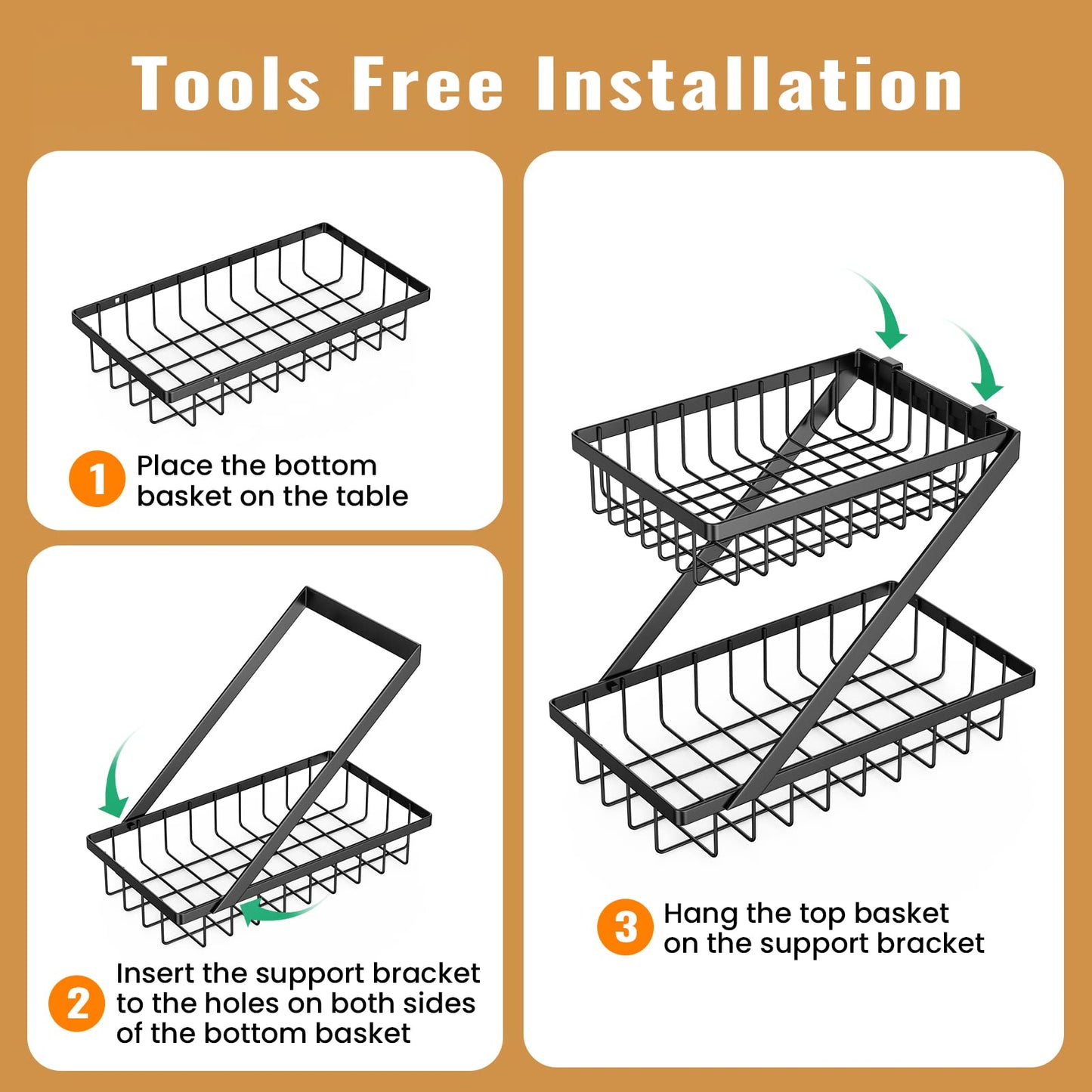 Tools Free Installation

1 Place the bottom basket on the table

2 Insert the support bracket to the holes on both sides of the bottom basket

3 Hang the top basket on the support bracket