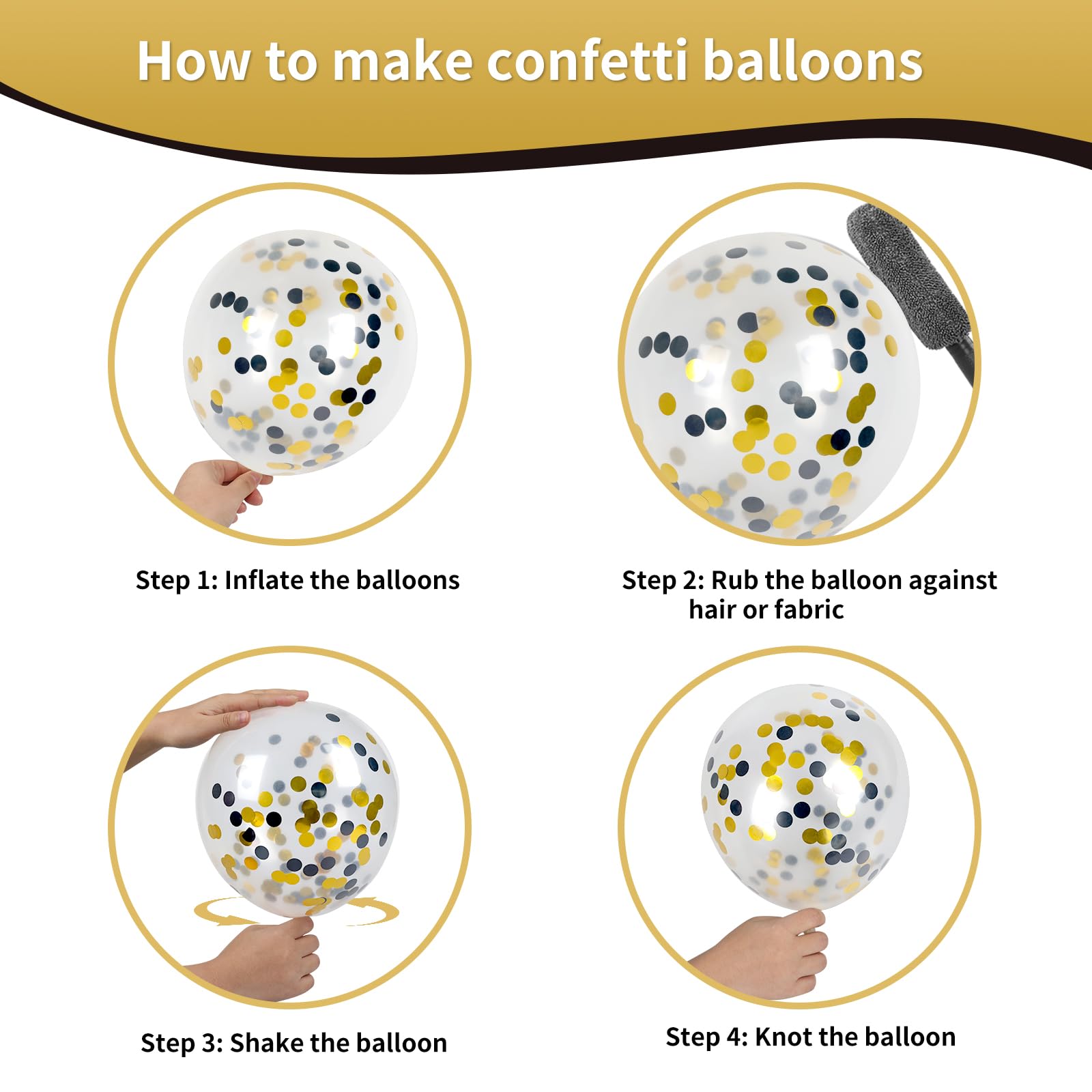 How to make confetti balloons

Step 1: Inflate the balloons

Step 2: Rub the balloon against hair or fabric

Step 3: Shake the balloon

Step 4: Knot the balloon