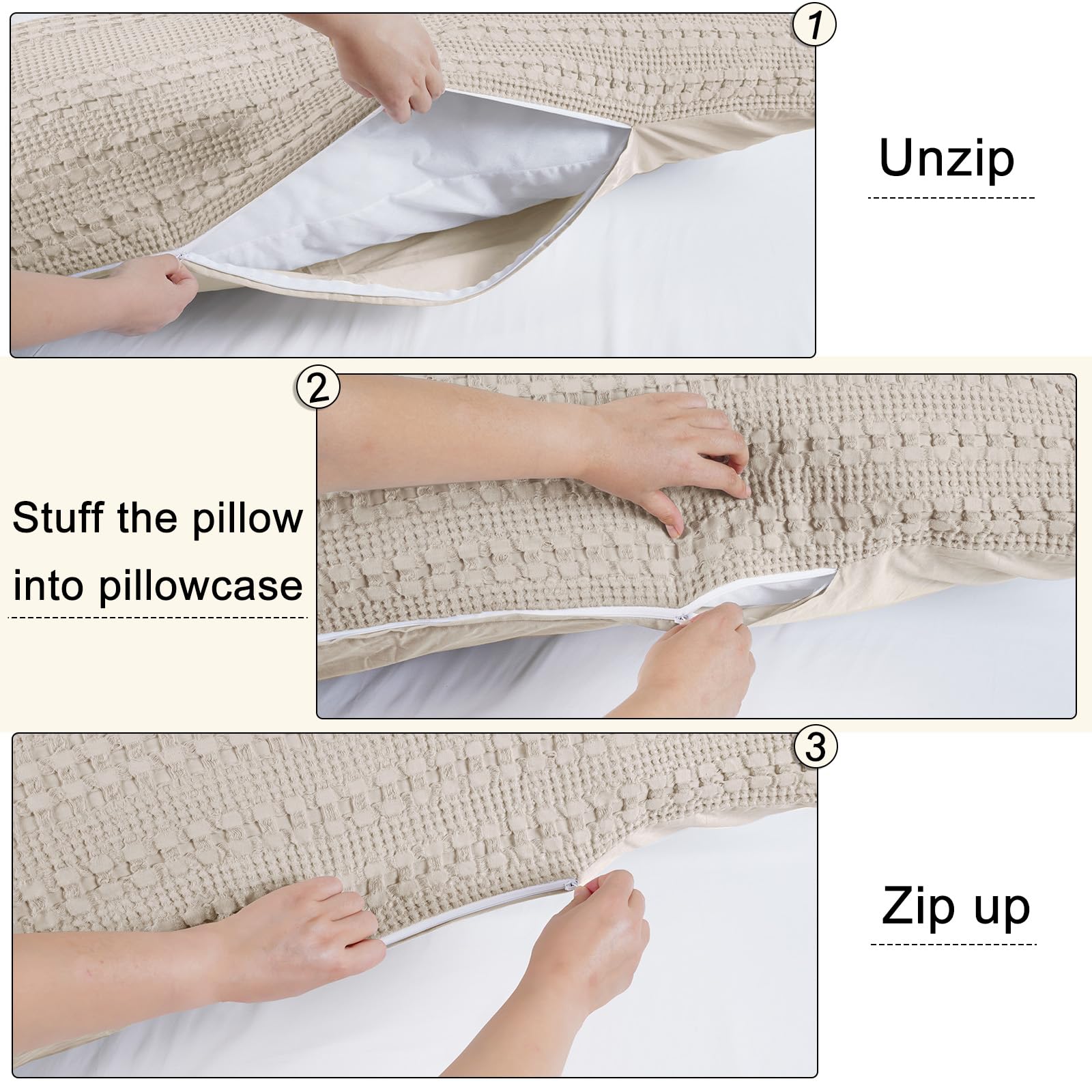 1

Unzip

2

Stuff the pillow into pillowcase

3

Zip up