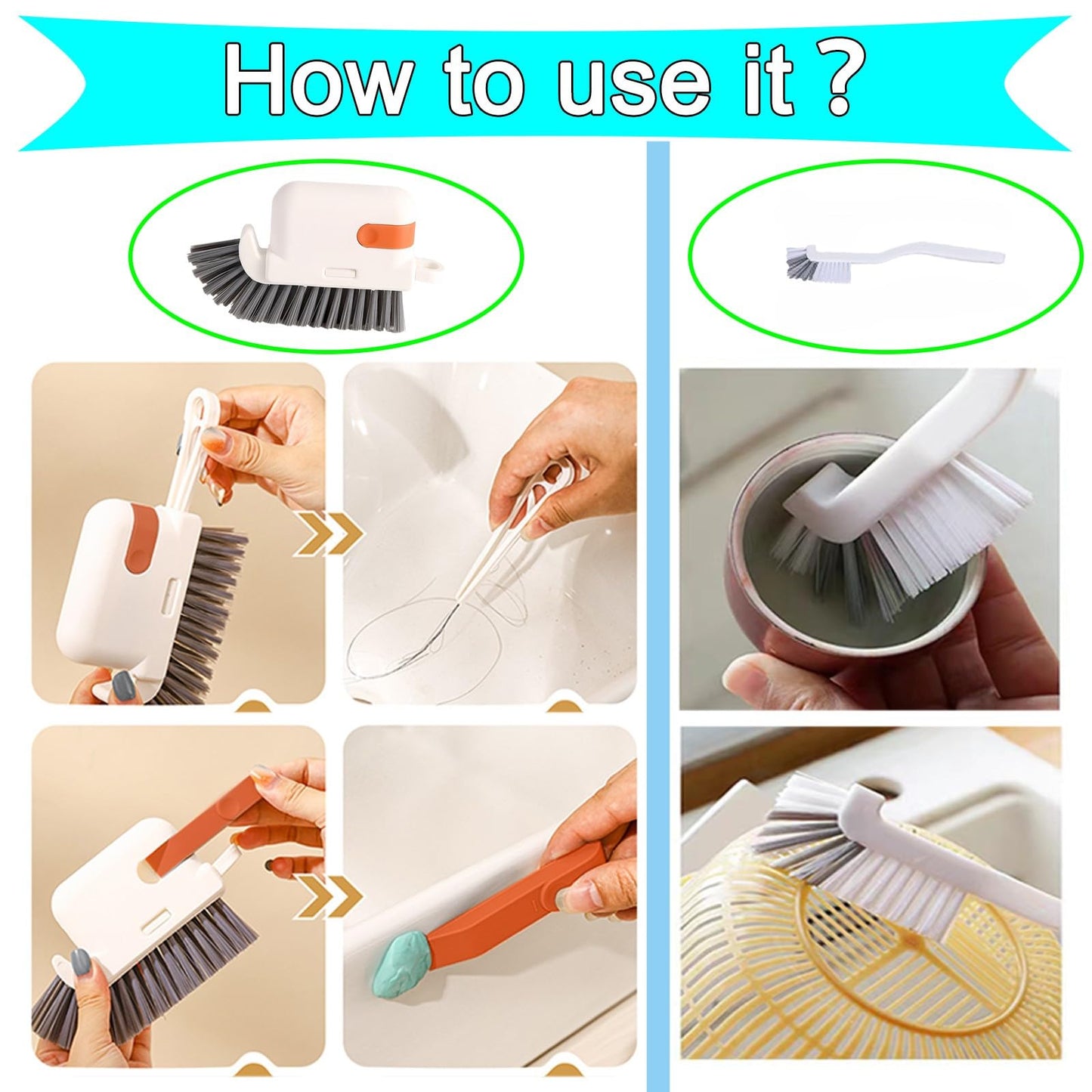 How to use it ?