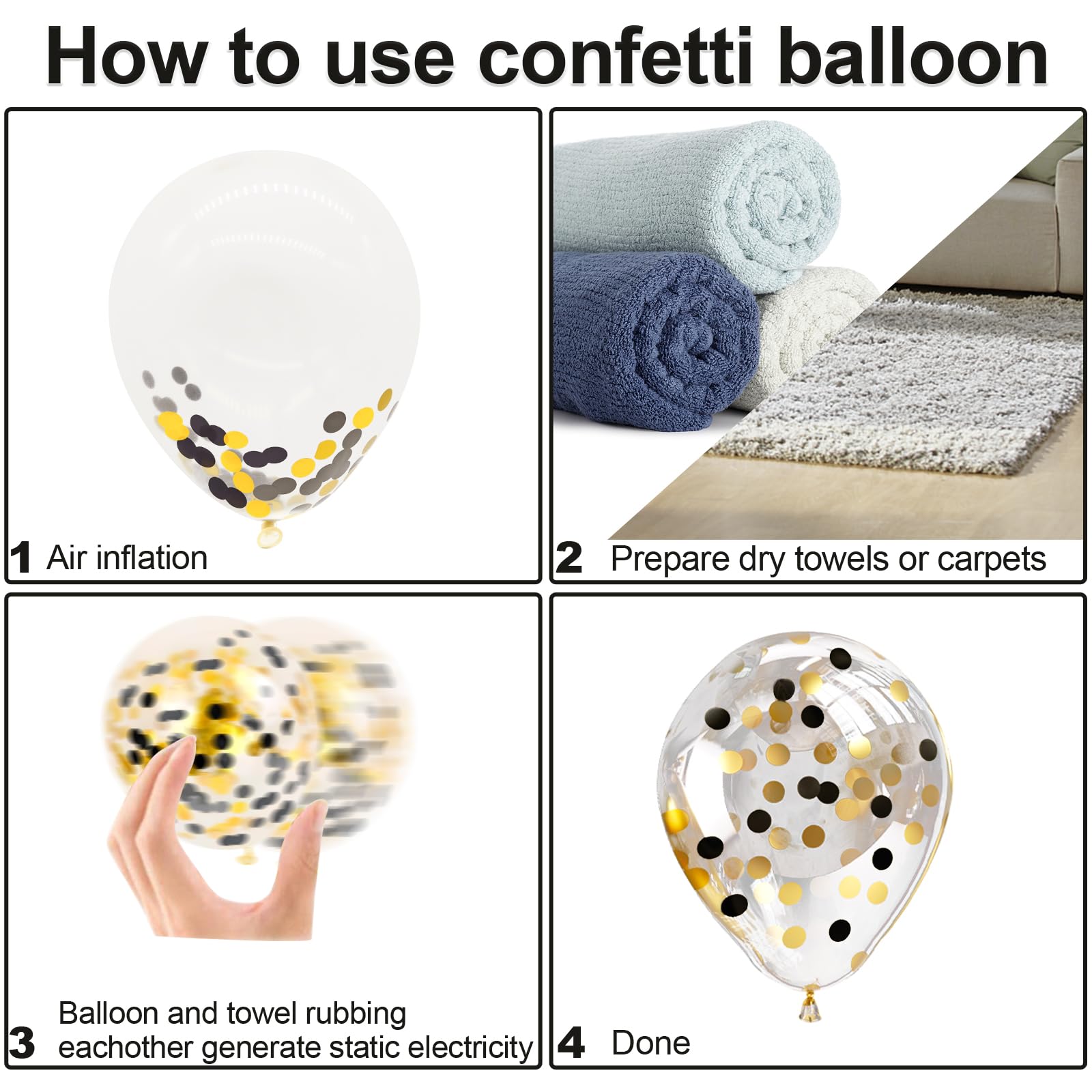 How to use confetti balloon

1 Air inflation

2 Prepare dry towels or carpets

3 Balloon and towel rubbing eachother generate static electricity

4 Done