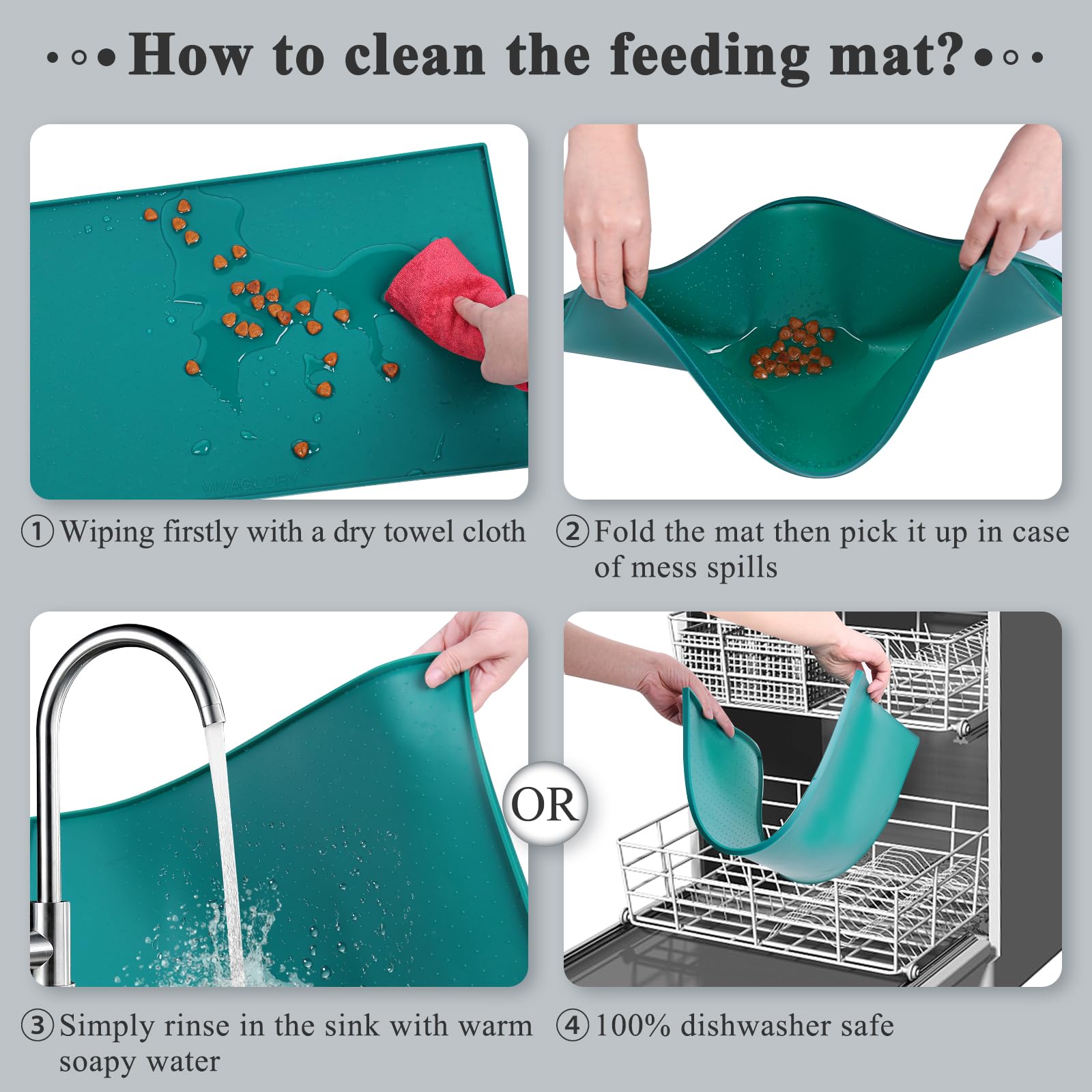 How to clean the feeding mat?

VIVAGLORY

① Wiping firstly with a dry towel cloth

② Fold the mat then pick it up in case of mess spills

OR

③ Simply rinse in the sink with warm soapy water

④ 100% dishwasher safe