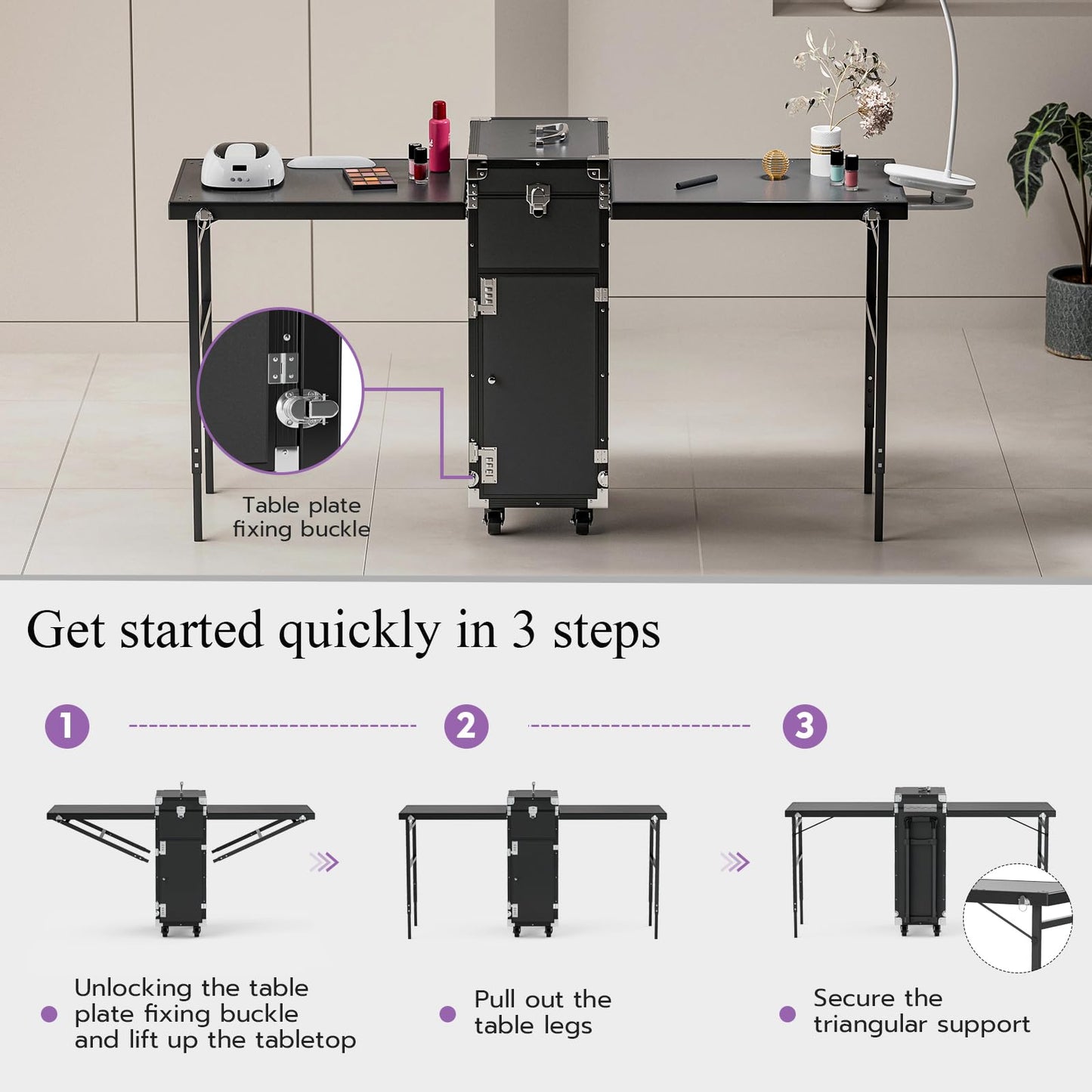 Table plate fixing buckle

Get started quickly in 3 steps

1

2

3

Unlocking the table plate fixing buckle and lift up the tabletop

Pull out the table legs

Secure the triangular support