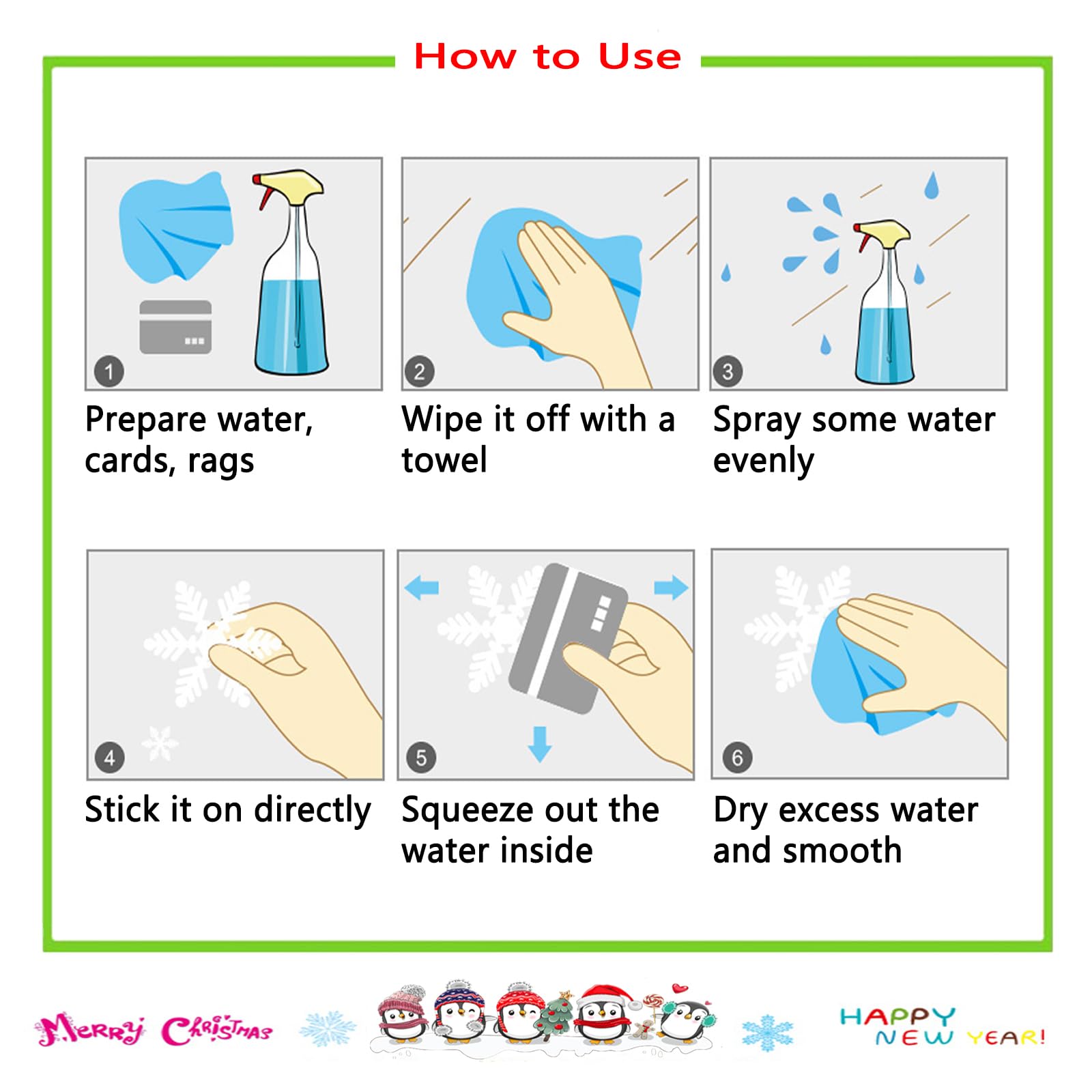 How to Use

1
Prepare water, cards, rags

2
Wipe it off with a towel

3
Spray some water evenly

4
Stick it on directly

5
Squeeze out the water inside

6
Dry excess water and smooth

Merry Christmas

HAPPY NEW YEAR!