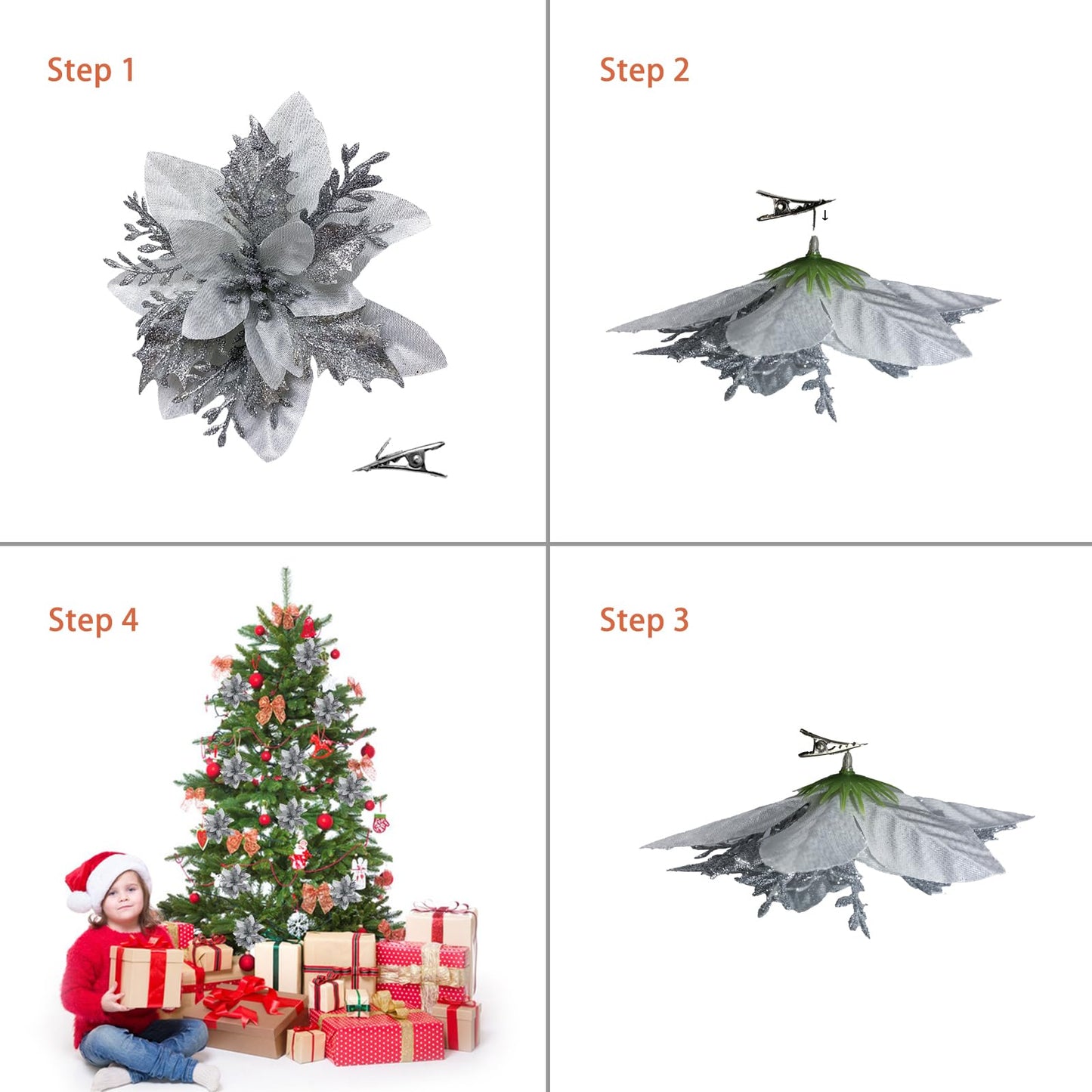 Step 1

Step 2

Step 4

Step 3