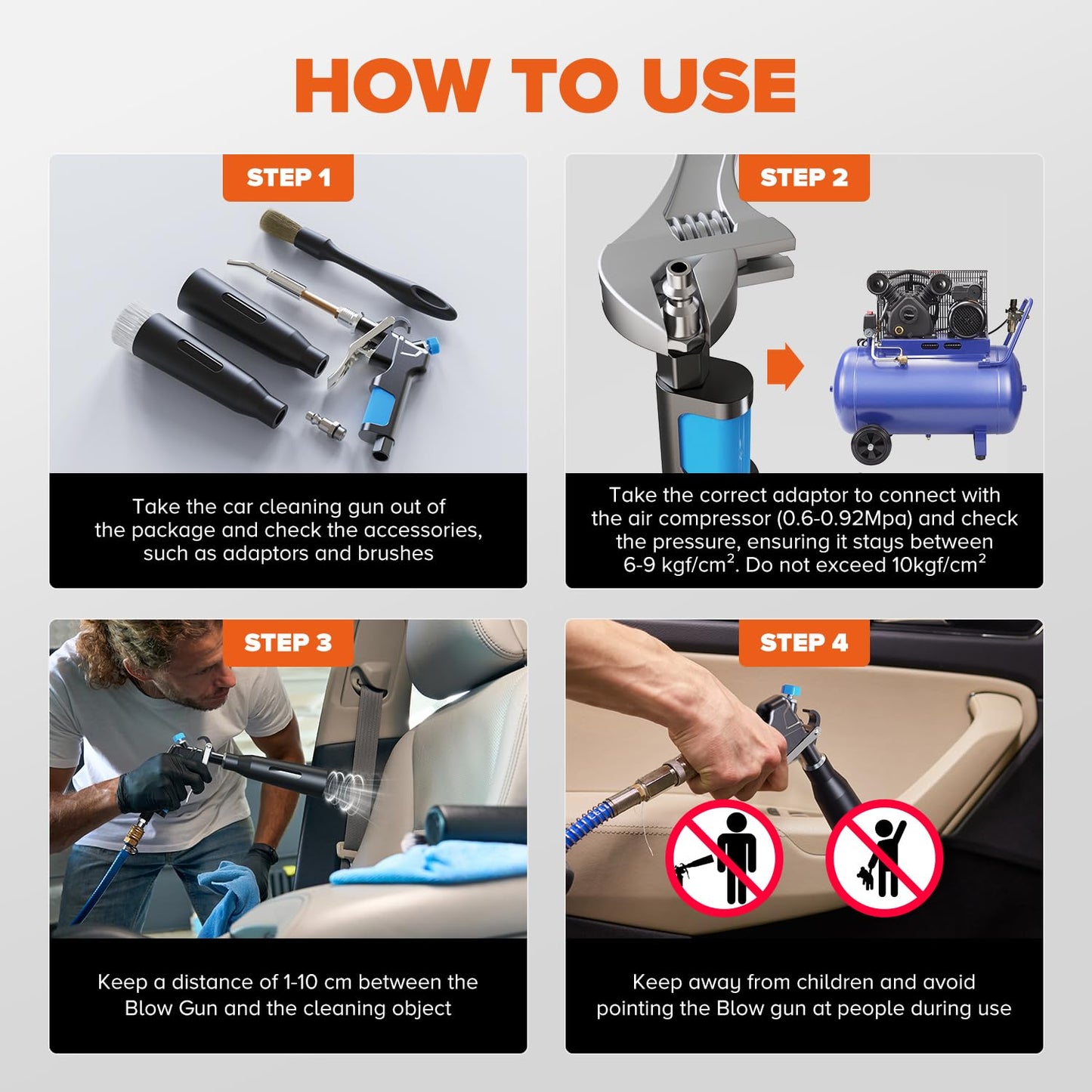 HOW TO USE

STEP 1

Take the car cleaning gun out of the package and check the accessories, such as adaptors and brushes

STEP 2

Take the correct adaptor to connect with the air compressor (0.6-0.92Mpa) and check the pressure, ensuring it stays between 6-9 kgf/cm$^2$. Do not exceed 10kgf/cm$^2$

STEP 3

Keep a distance of 1-10 cm between the Blow Gun and the cleaning object

STEP 4

Keep away from children and avoid pointing the Blow gun at people during use