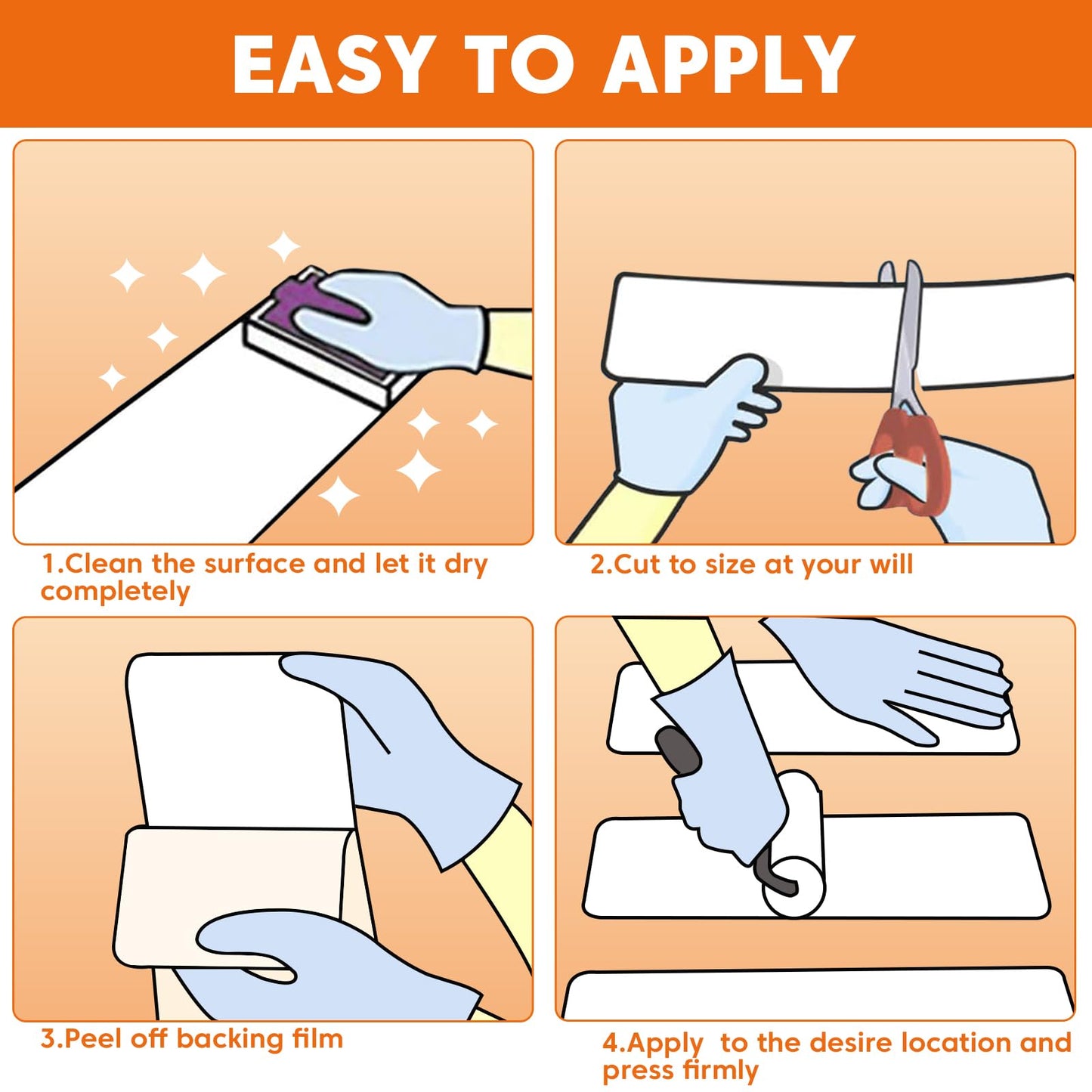 EASY TO APPLY

1.Clean the surface and let it dry completely

2.Cut to size at your will

3.Peel off backing film

4.Apply  to the desire location and press firmly