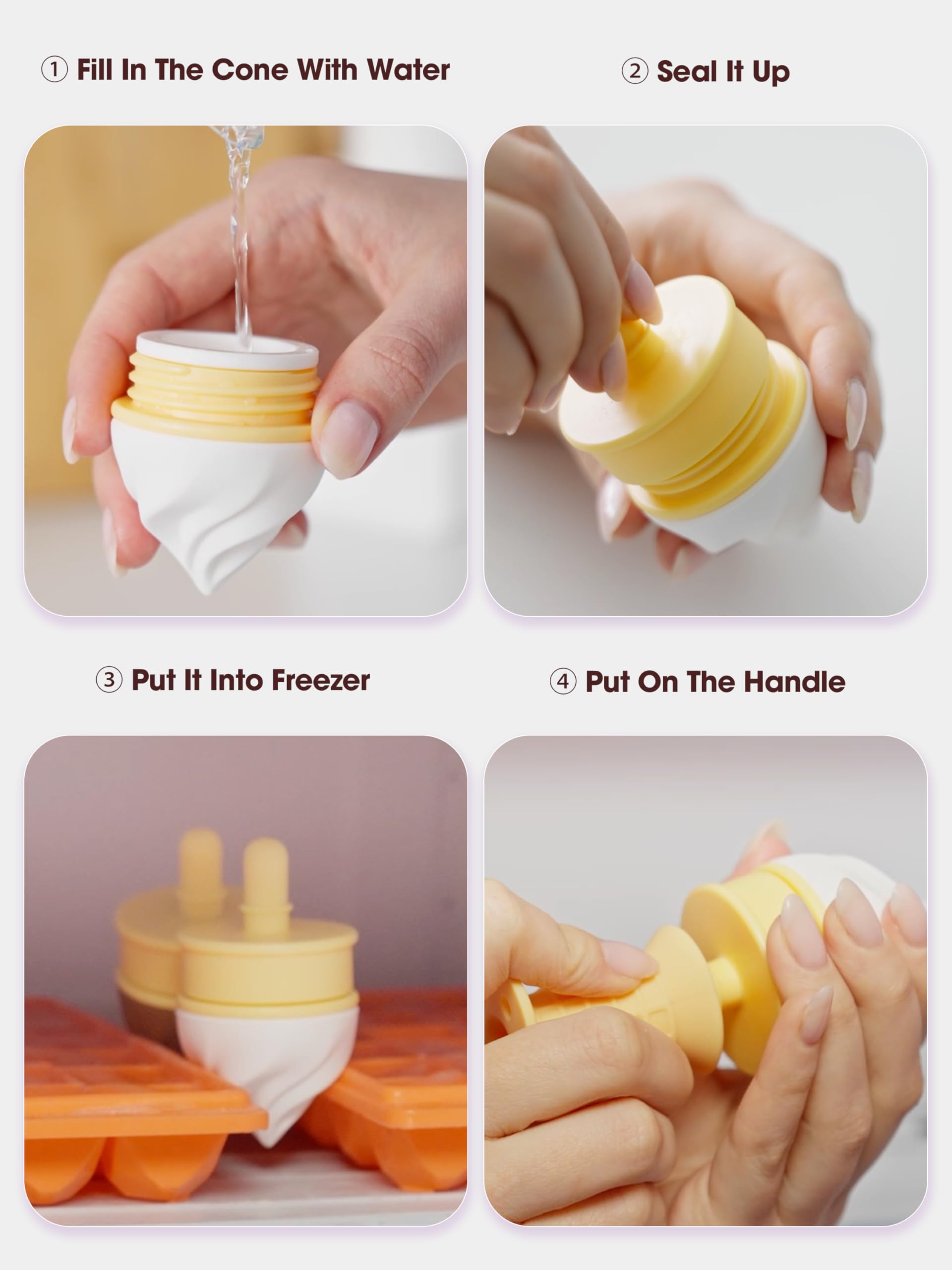 ① Fill In The Cone With Water

② Seal It Up

③ Put It Into Freezer

④ Put On The Handle