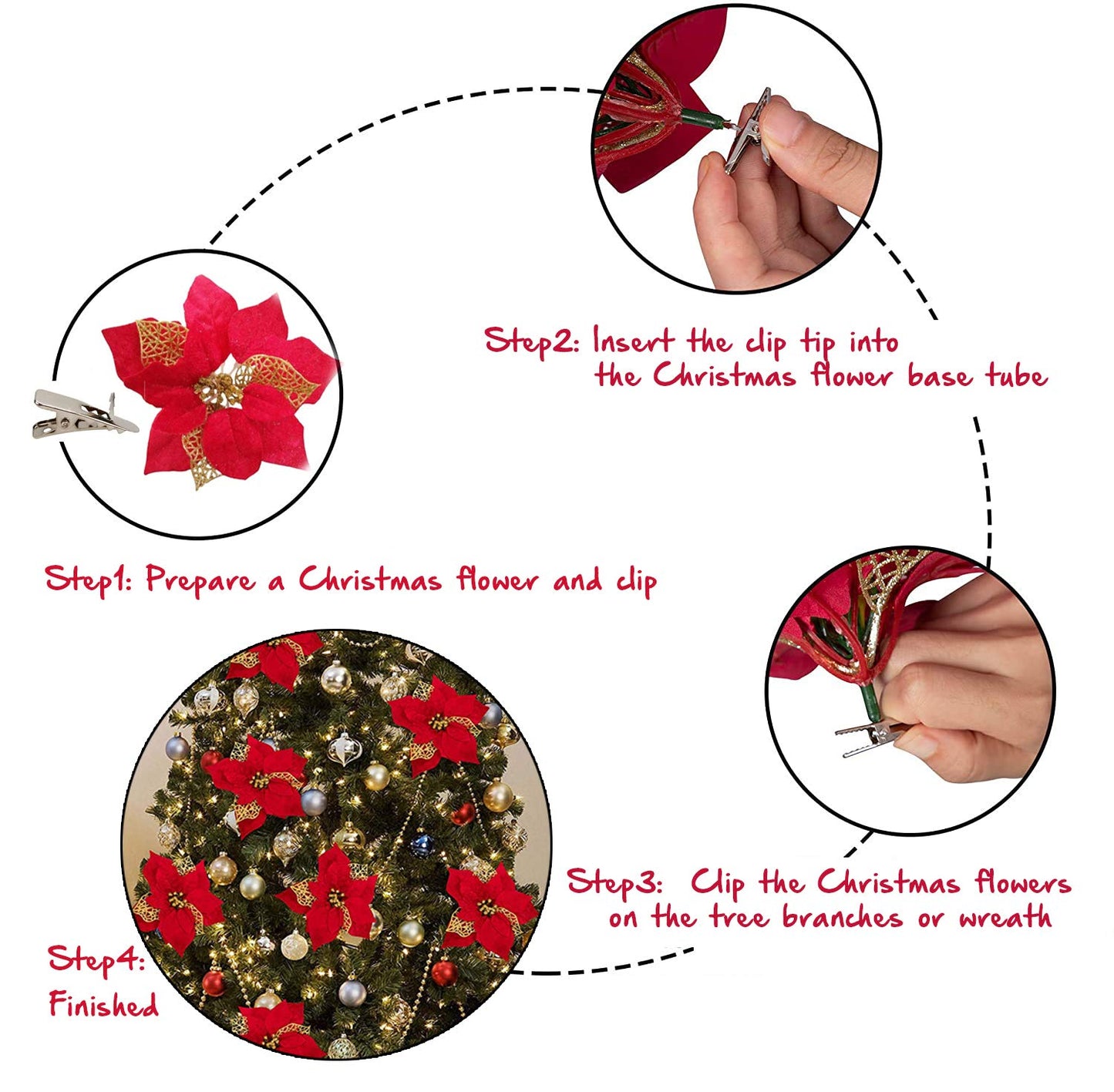 Step1: Prepare a Christmas flower and clip

Step2: Insert the clip tip into the Christmas flower base tube

Step3: Clip the Christmas flowers on the tree branches or wreath

Step4: Finished