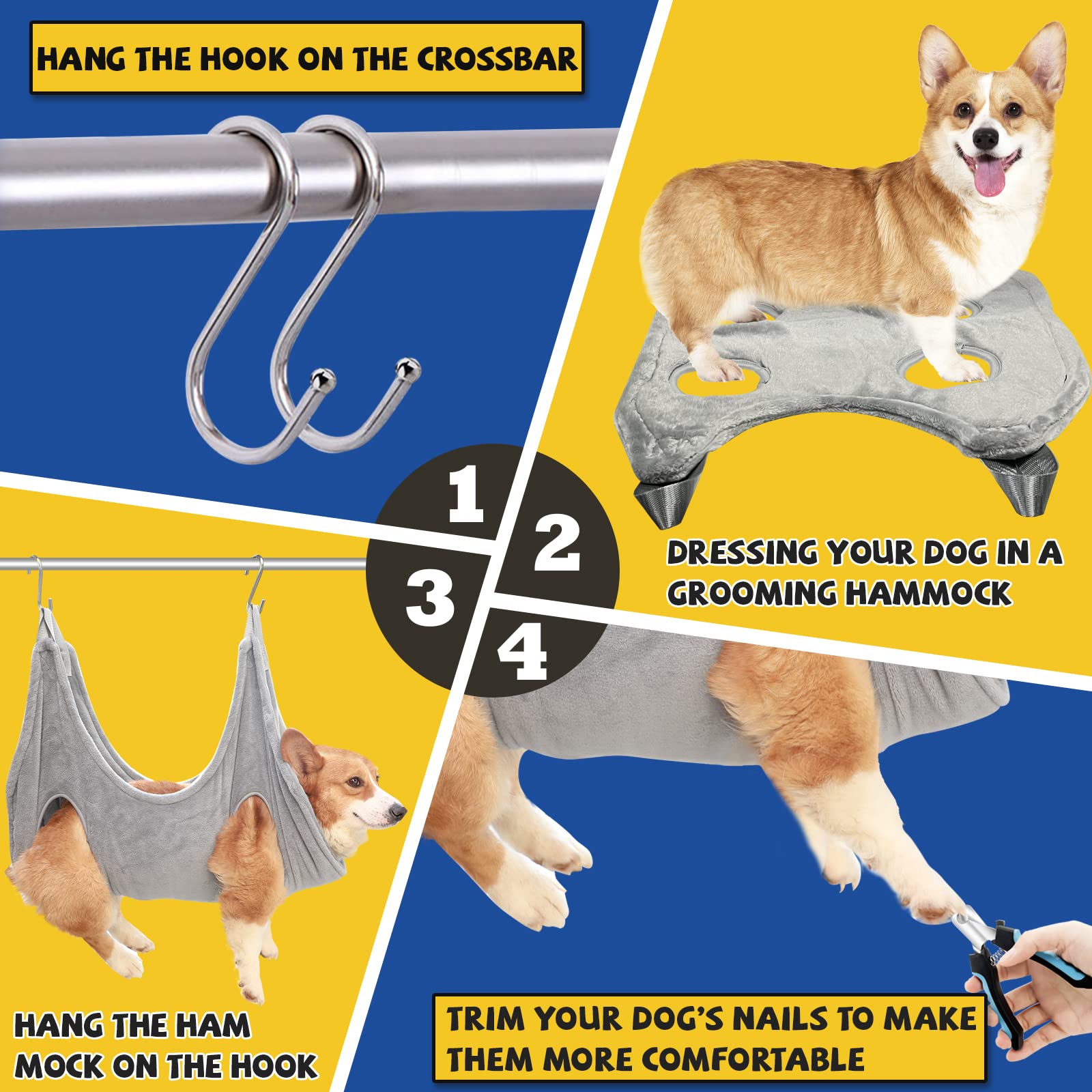 HANG THE HOOK ON THE CROSSBAR

1

2

DRESSING YOUR DOG IN A GROOMING HAMMOCK

3

4

HANG THE HAM MOCK ON THE HOOK

TRIM YOUR DOG'S NAILS TO MAKE THEM MORE COMFORTABLE