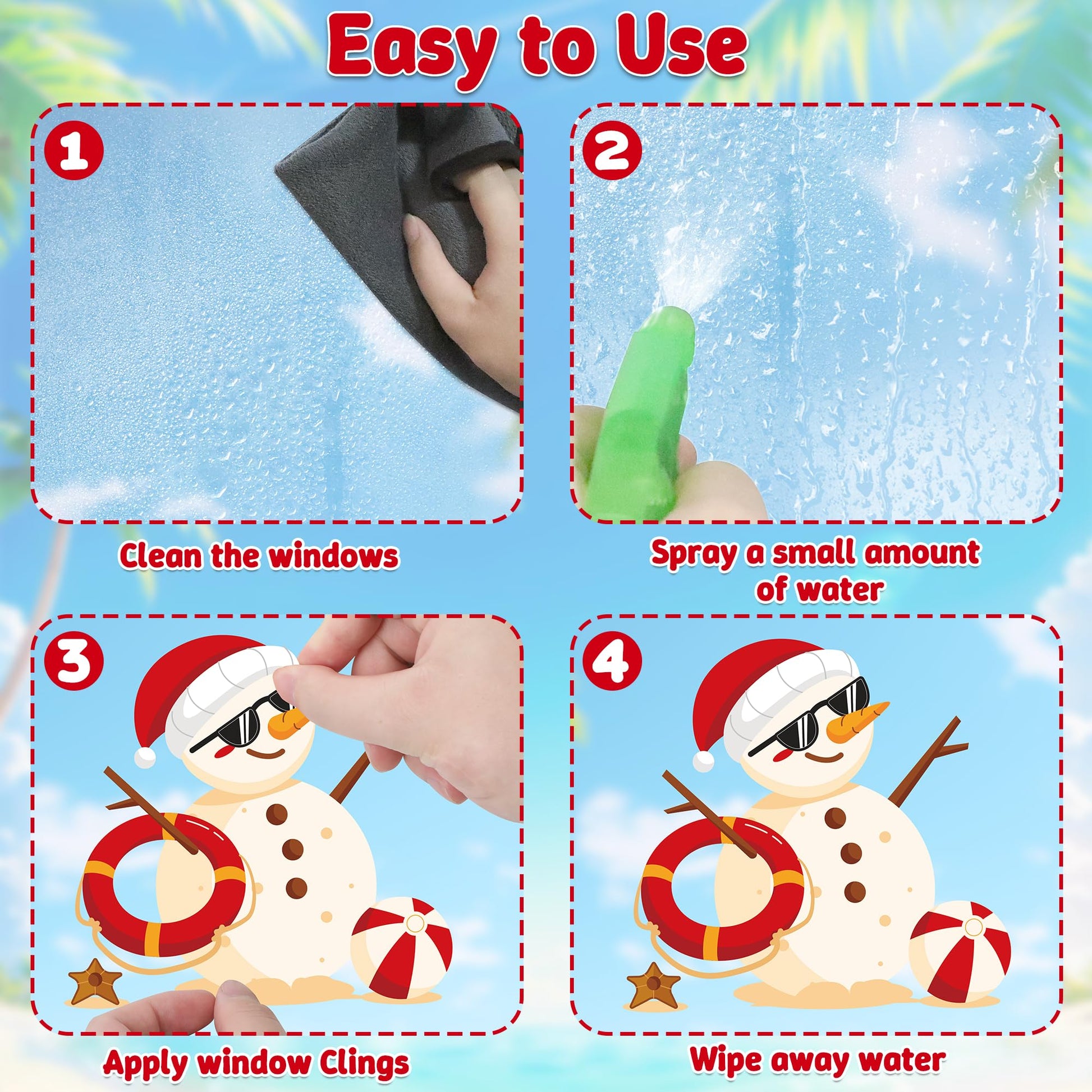 Easy to Use

1

Clean the windows

2

Spray a small amount of water

3

Apply window Clings

4

Wipe away water