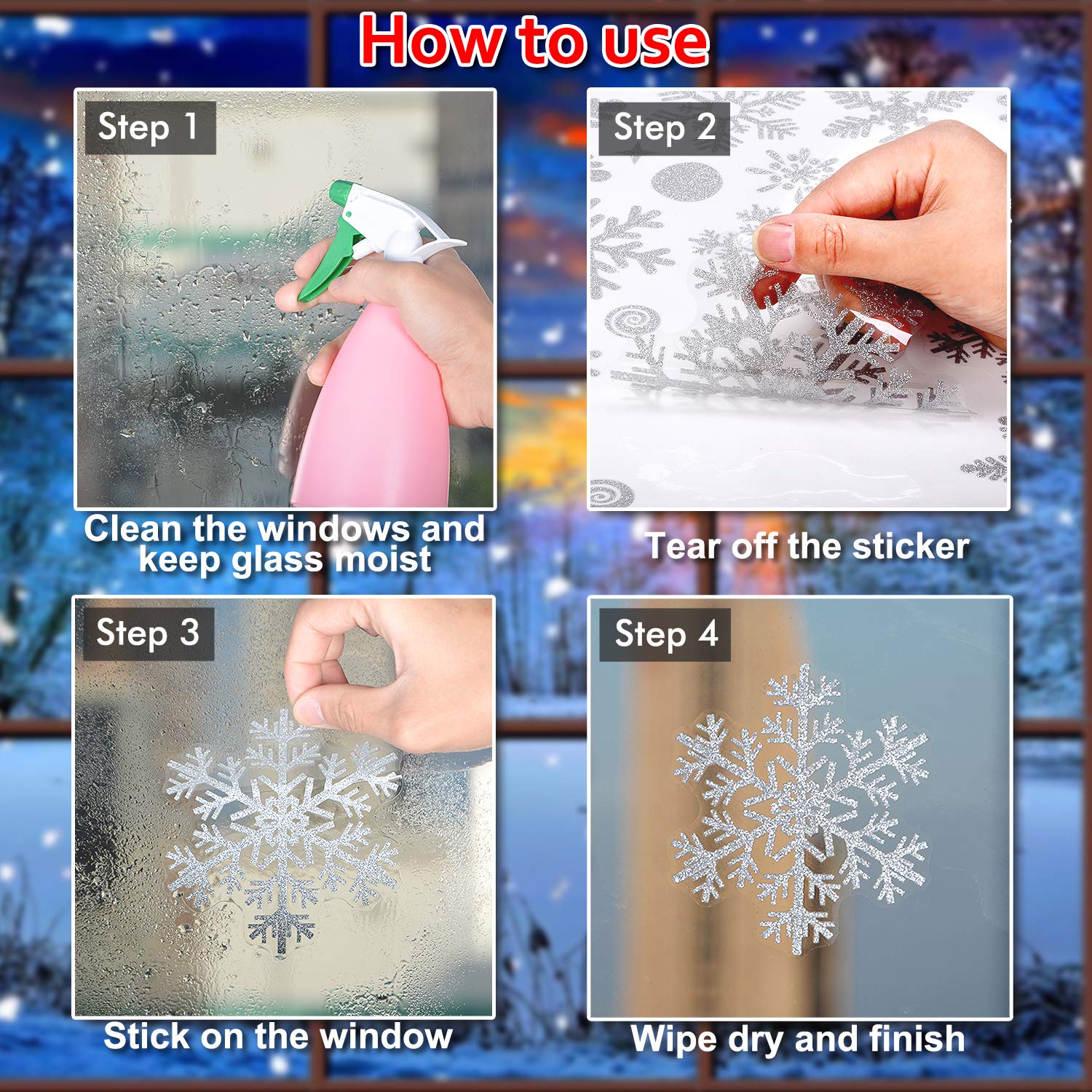 How to use

Step 1

Clean the windows and keep glass moist

Step 2

Tear off the sticker

Step 3

Stick on the window

Step 4

Wipe dry and finish