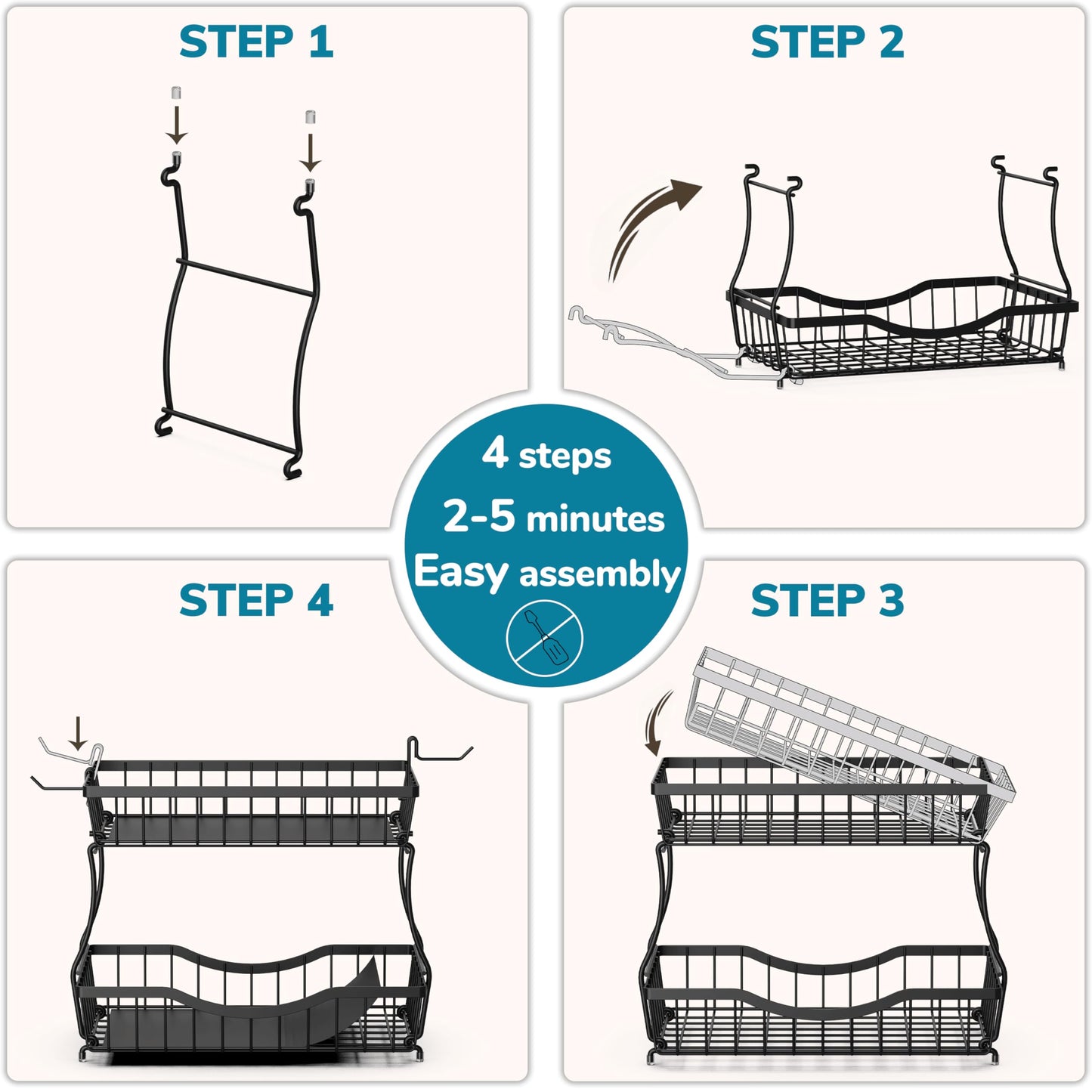 STEP 1

STEP 2

4 steps
2-5 minutes
Easy assembly

STEP 4

STEP 3