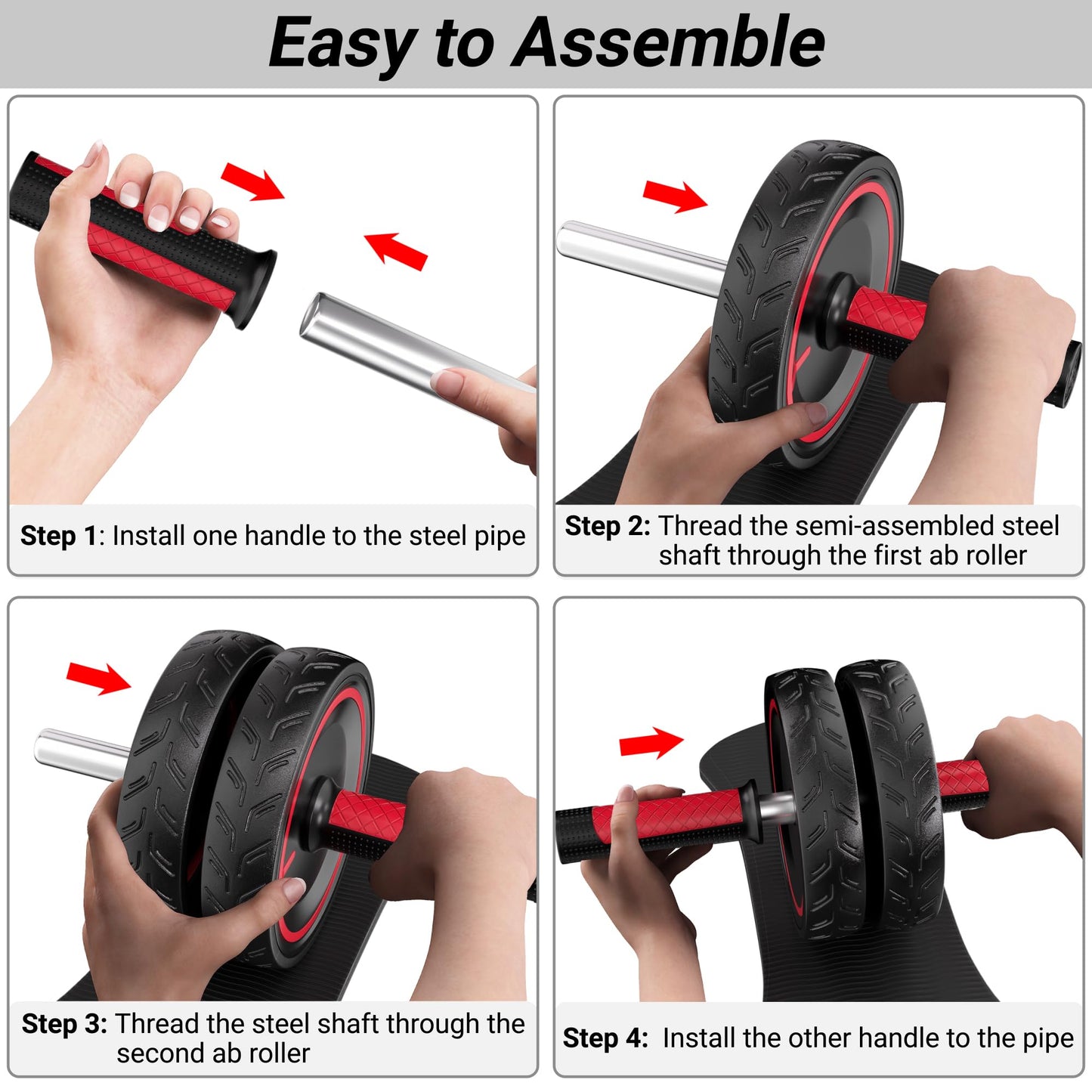 Easy to Assemble

Step 1: Install one handle to the steel pipe

Step 2: Thread the semi-assembled steel shaft through the first ab roller

Step 3: Thread the steel shaft through the second ab roller

Step 4: Install the other handle to the pipe