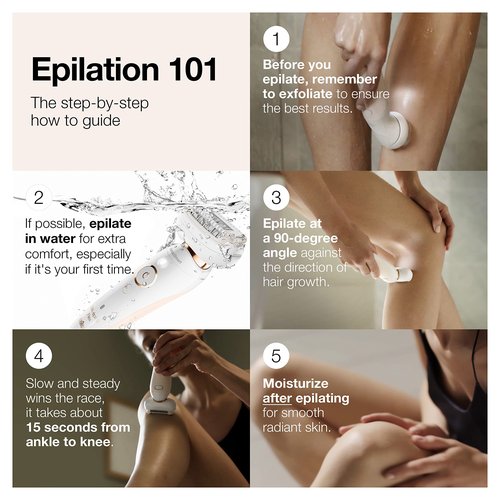 Epilation 101

The step-by-step how to guide

1

Before you epilate, remember to exfoliate to ensure the best results.

2

If possible, epilate in water for extra comfort, especially if it's your first time.

3

Epilate at a 90-degree angle against the direction of hair growth.

4

Slow and steady wins the race, it takes about 15 seconds from ankle to knee.

5

Moisturize after epilating for smooth radiant skin.