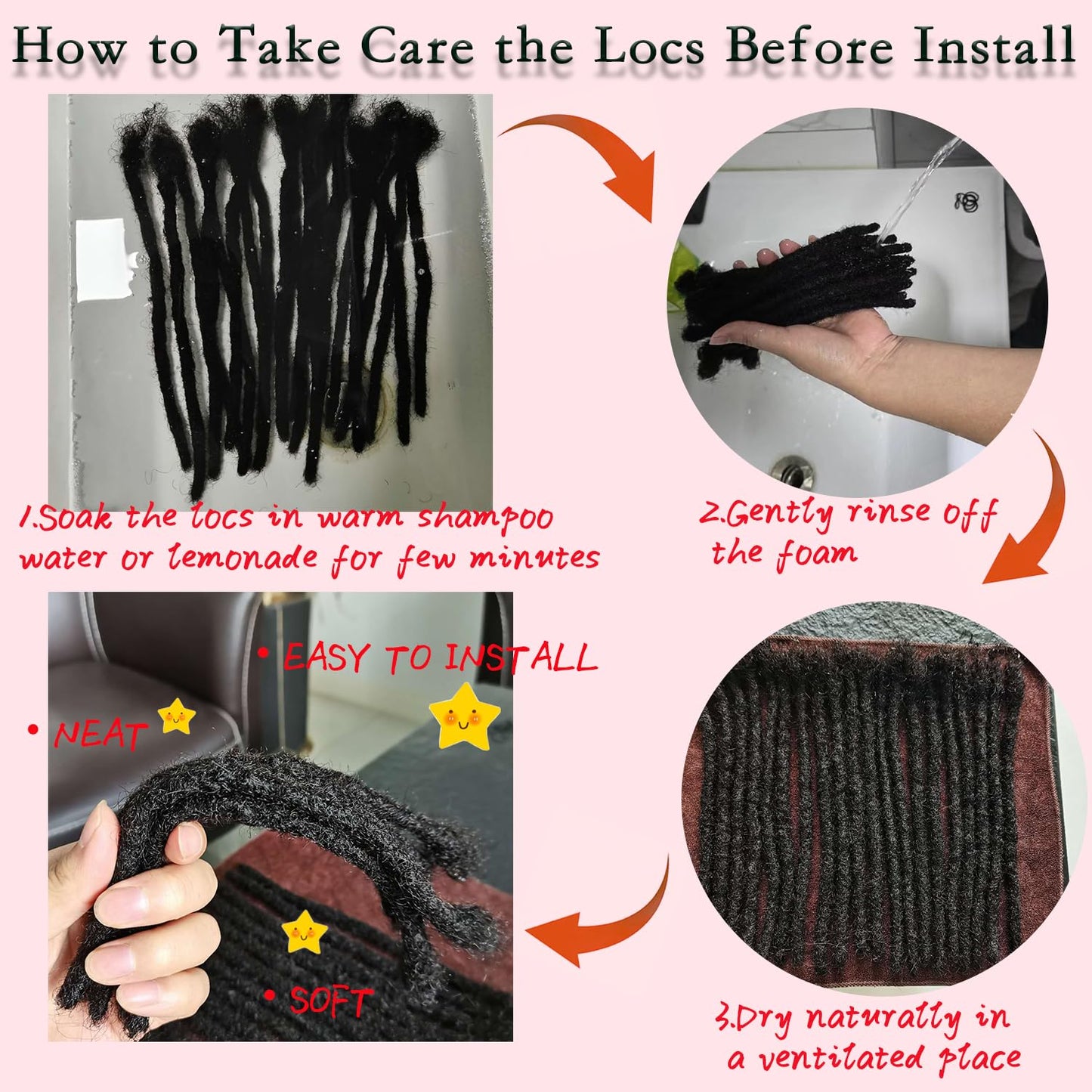 How to Take Care the Locs Before Install

1.Soak the locs in warm shampoo water or lemonade for few minutes

2.Gently rinse off the foam

• EASY TO INSTALL

• NEAT

• SOFT

3.Dry naturally in a ventilated place