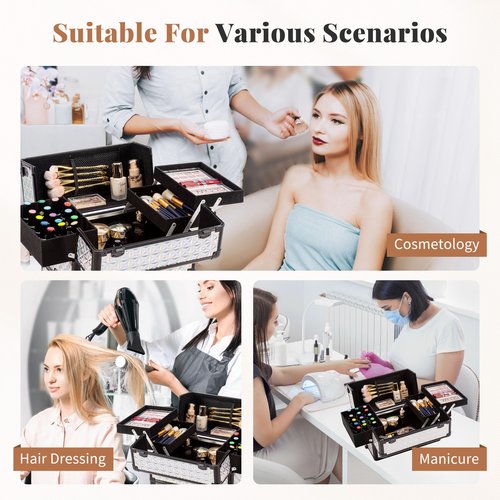 Suitable For Various Scenarios

Cosmetology

Hair Dressing

Manicure